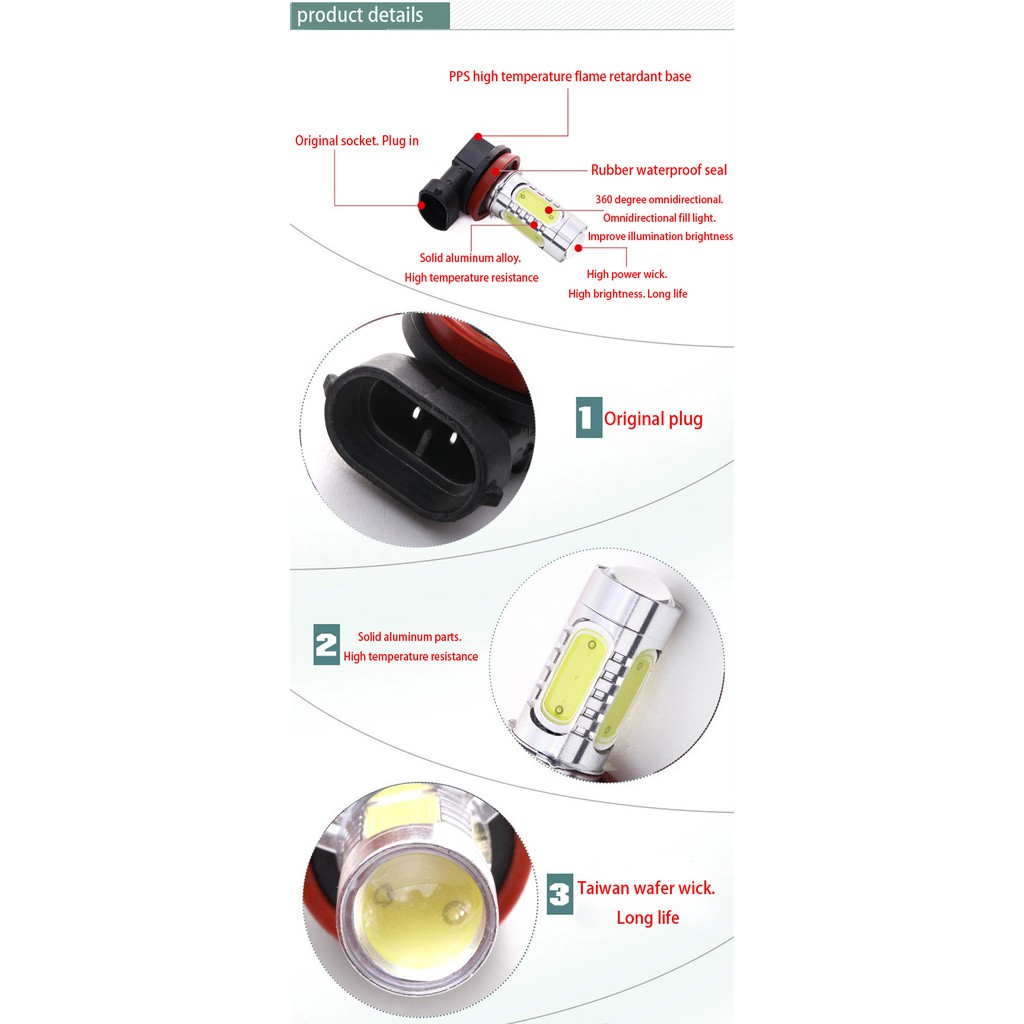 product details

PPS high temperature flame retardant base

Original socket. Plug in

Rubber waterproof seal

360 degree omnidirectional.
Omnidirectional fill light.
Improve illumination brightness

Solid aluminum alloy.
High temperature resistance

High power wick.
High brightness. Long life

1 Original plug

2 Solid aluminum parts.
High temperature resistance

3 Taiwan wafer wick.
Long life