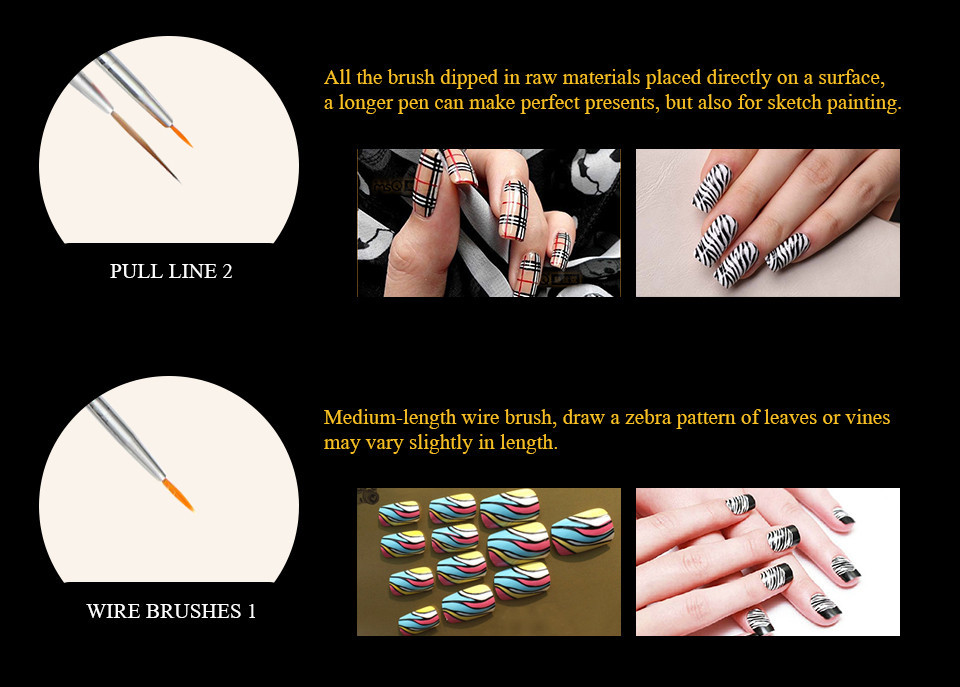 PULL LINE 2

All the brush dipped in raw materials placed directly on a surface, a longer pen can make perfect presents, but also for sketch painting.

WIRE BRUSHES 1

Medium-length wire brush, draw a zebra pattern of leaves or vines may vary slightly in length.