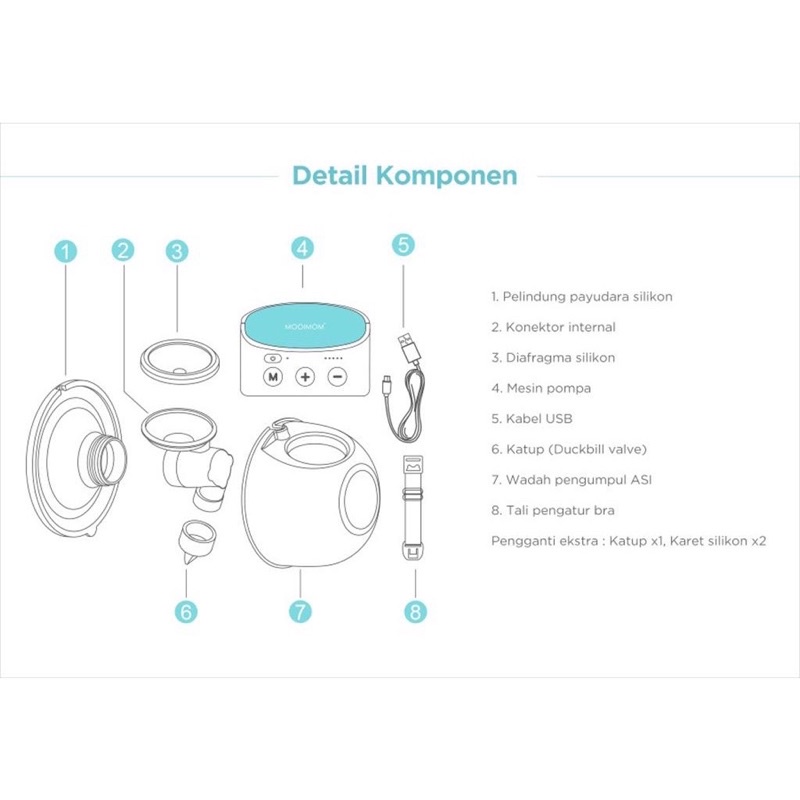 Detail Komponen

1 2 3 4 5

MOOIMOM

M + −

6 7 8

1. Pelindung payudara silikon

2. Konektor internal

3. Diafragma silikon

4. Mesin pompa

5. Kabel USB

6. Katup (Duckbill valve)

7. Wadah pengumpul ASI

8. Tali pengatur bra

Pengganti ekstra : Katup x1, Karet silikon x2