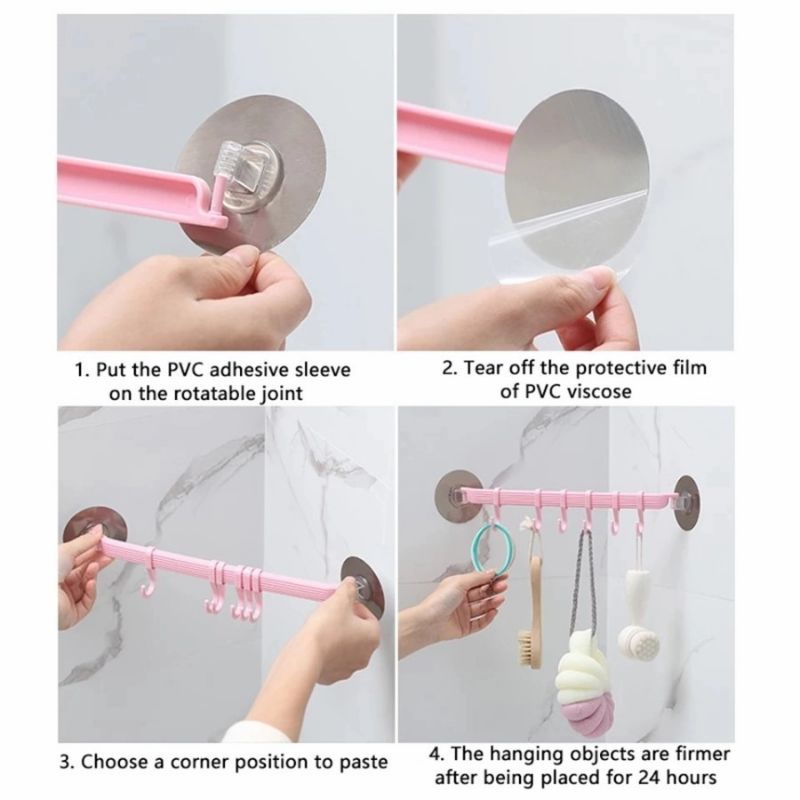 1. Put the PVC adhesive sleeve on the rotatable joint

2. Tear off the protective film of PVC viscose

3. Choose a corner position to paste

4. The hanging objects are firmer after being placed for 24 hours