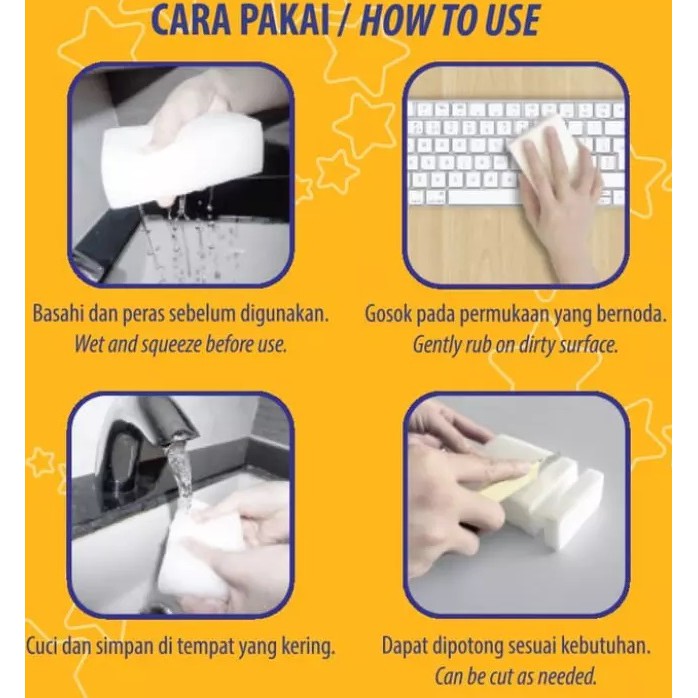 CARA PAKAI / HOW TO USE

Basahi dan peras sebelum digunakan.
Wet and squeeze before use.

Gosok pada permukaan yang bernoda.
Gently rub on dirty surface.

Cuci dan simpan di tempat yang kering.

Dapat dipotong sesuai kebutuhan.
Can be cut as needed.