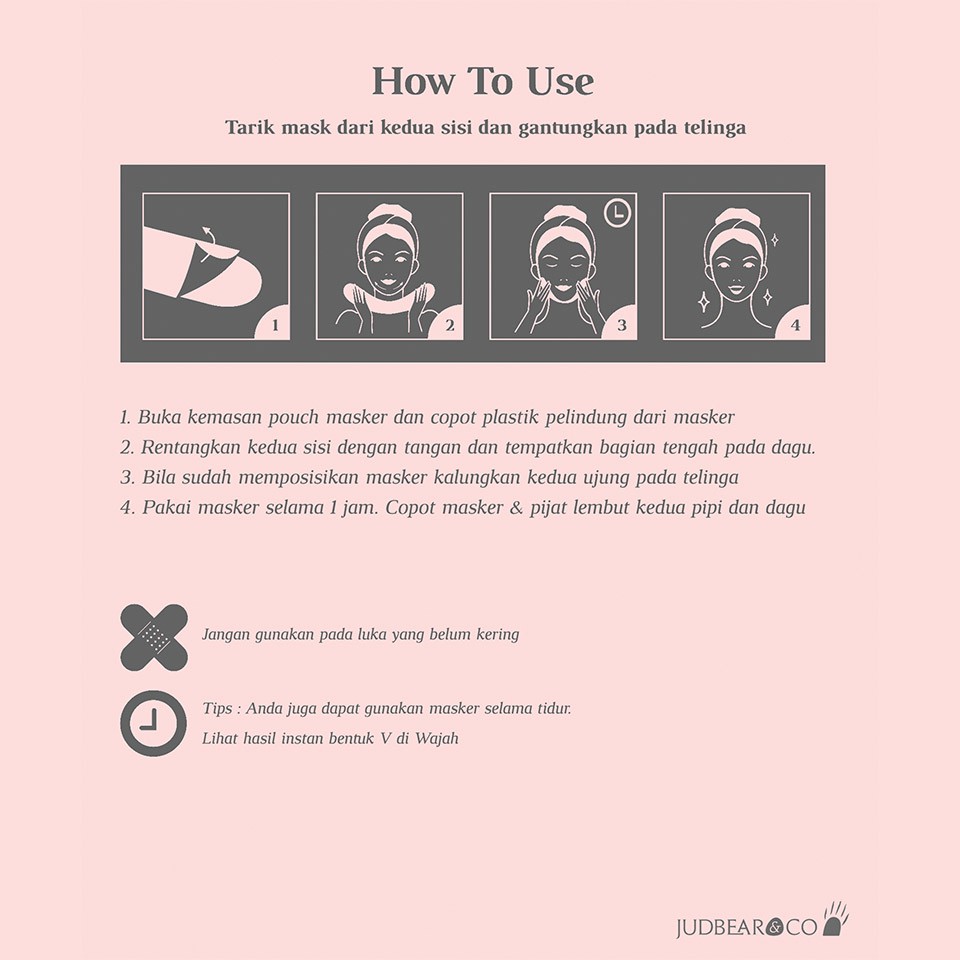 How To Use

Tarik mask dari kedua sisi dan gantungkan pada telinga

1

2

3

4

1. Buka kemasan pouch masker dan copot plastik pelindung dari masker
2. Rentangkan kedua sisi dengan tangan dan tempatkan bagian tengah pada dagu.
3. Bila sudah memposisikan masker kalungkan kedua ujung pada telinga
4. Pakai masker selama 1 jam. Copot masker & pijat lembut kedua pipi dan dagu

Jangan gunakan pada luka yang belum kering

Tips : Anda juga dapat gunakan masker selama tidur.
Lihat hasil instan bentuk V di Wajah

JUDBEAR&CO