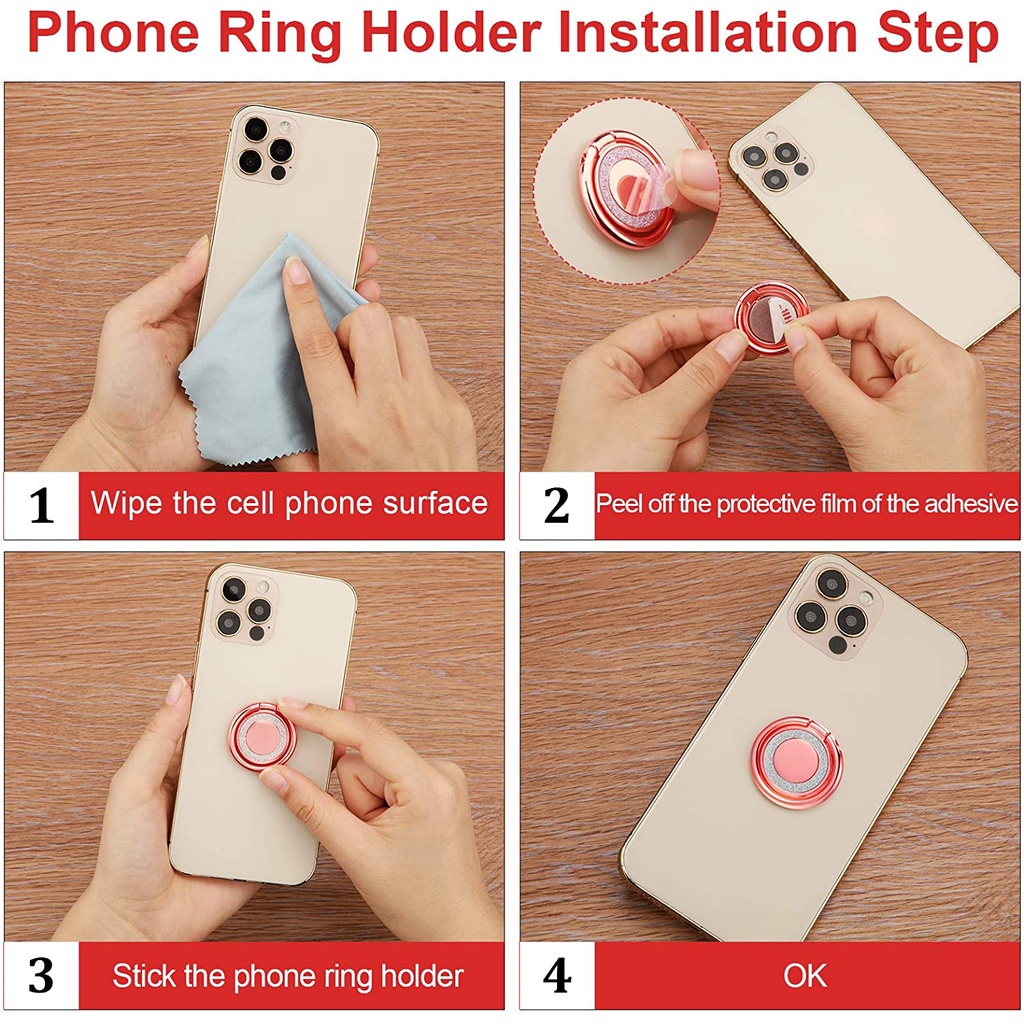 Phone Ring Holder Installation Step

1 Wipe the cell phone surface

2 Peel off the protective film of the adhesive

3 Stick the phone ring holder

4 OK