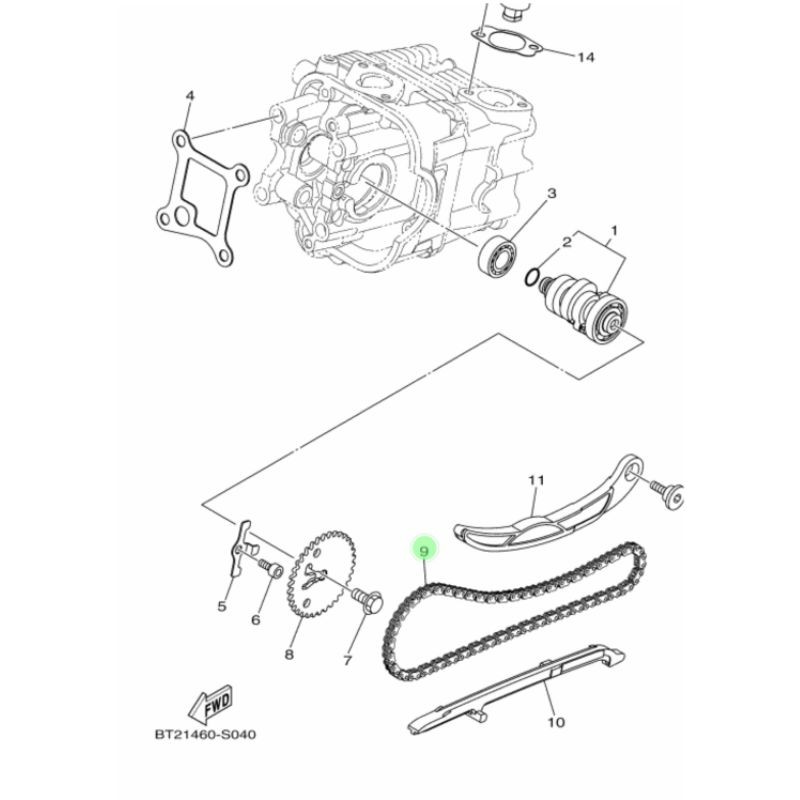 14
4
3
2
1
11
9
5
6
8
7
10
FWD
BT21460-S040