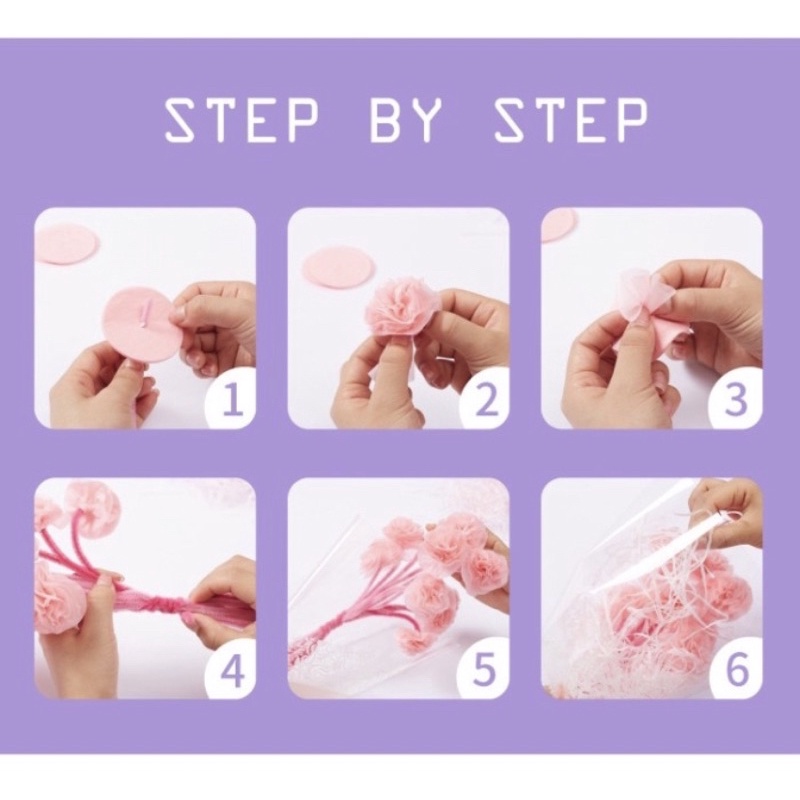 STEP BY STEP

1

2

3

4

5

6