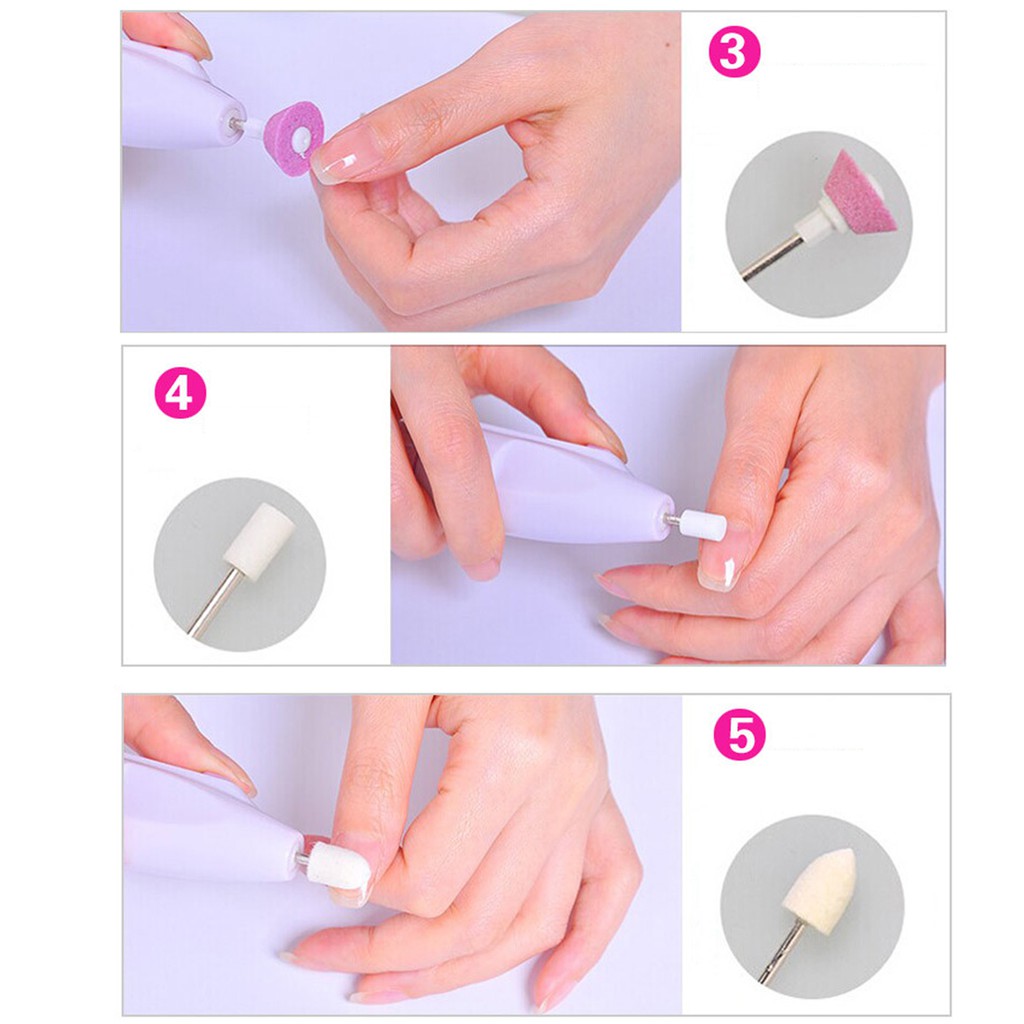 3

4

5