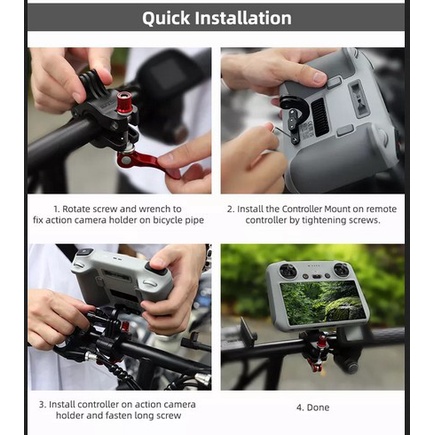 Quick Installation

1. Rotate screw and wrench to fix action camera holder on bicycle pipe

2. Install the Controller Mount on remote controller by tightening screws.

3. Install controller on action camera holder and fasten long screw

4. Done