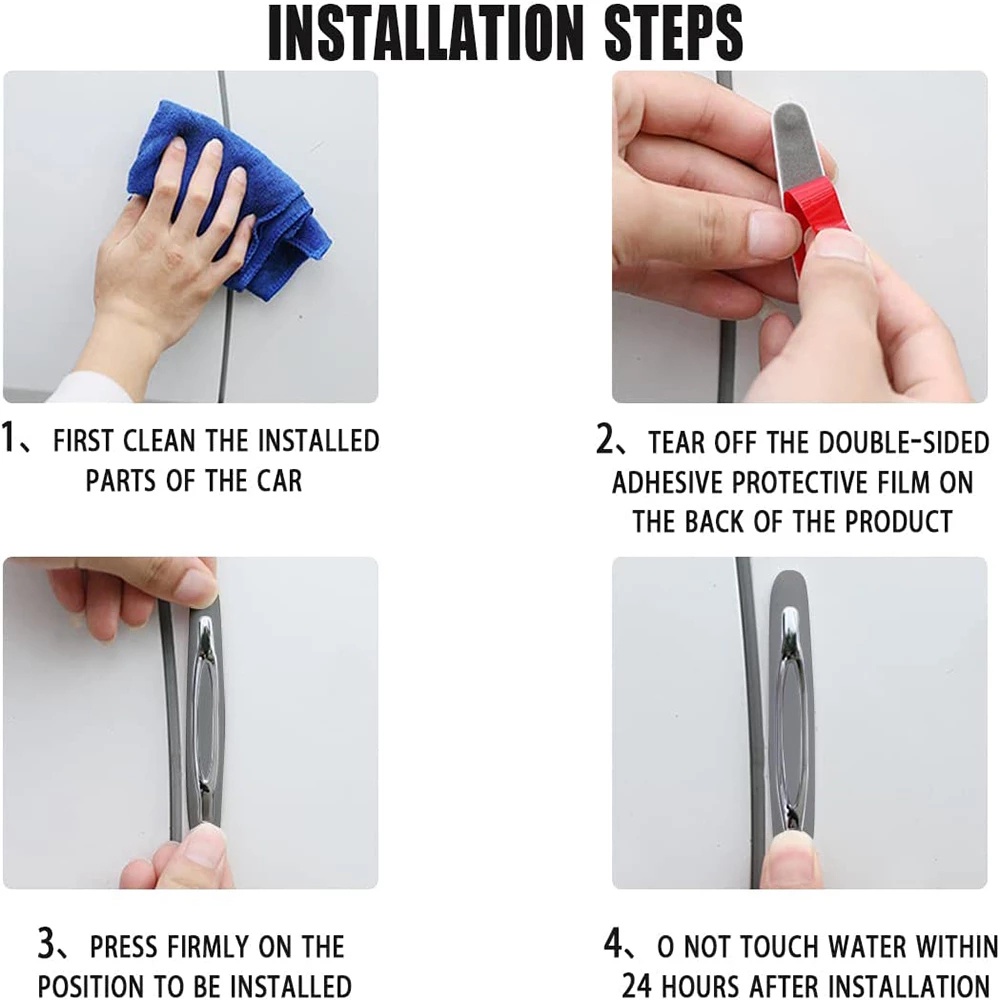 INSTALLATION STEPS

1、FIRST CLEAN THE INSTALLED PARTS OF THE CAR

2、TEAR OFF THE DOUBLE-SIDED ADHESIVE PROTECTIVE FILM ON THE BACK OF THE PRODUCT

3、PRESS FIRMLY ON THE POSITION TO BE INSTALLED

4、O NOT TOUCH WATER WITHIN 24 HOURS AFTER INSTALLATION