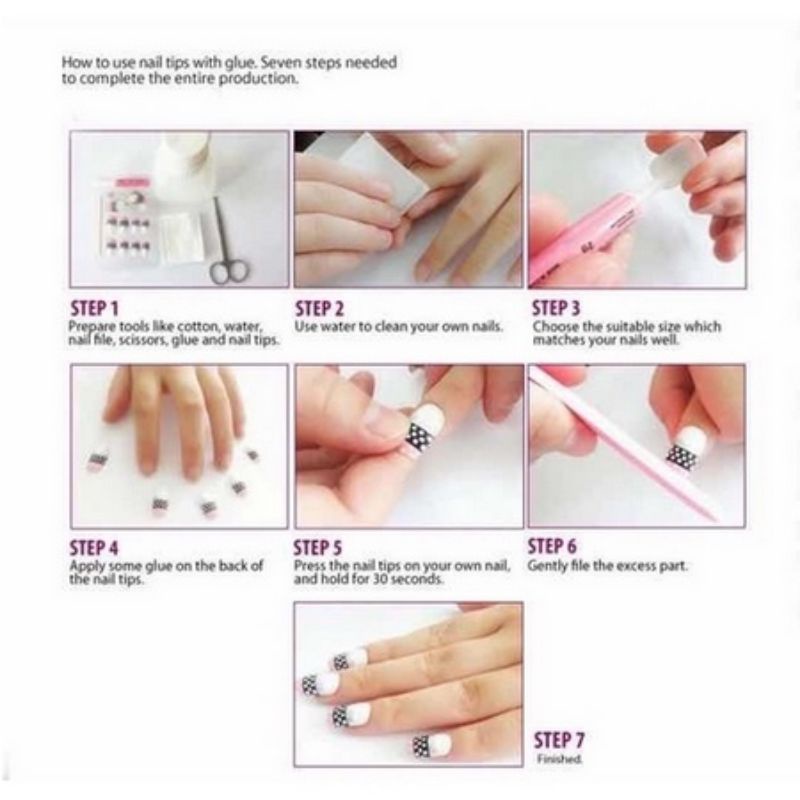 How to use nail tips with glue. Seven steps needed to complete the entire production.

STEP 1
Prepare tools like cotton, water, nail file, scissors, glue and nail tips.

STEP 2
Use water to clean your own nails.

STEP 3
Choose the suitable size which matches your nails well.

STEP 4
Apply some glue on the back of the nail tips.

STEP 5
Press the nail tips on your own nail, and hold for 30 seconds.

STEP 6
Gently file the excess part.

STEP 7
Finished.