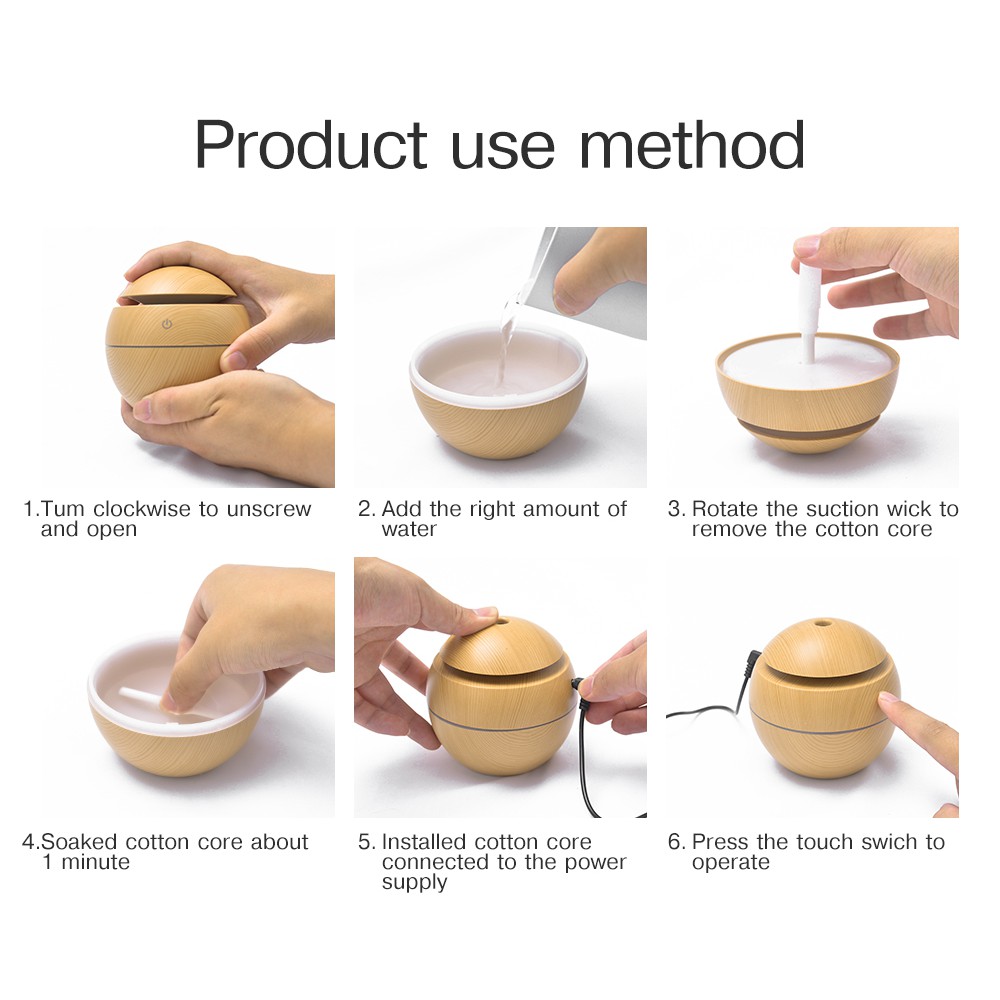 Product use method

1.Tum clockwise to unscrew and open

2. Add the right amount of water

3. Rotate the suction wick to remove the cotton core

4.Soaked cotton core about 1 minute

5. Installed cotton core connected to the power supply

6. Press the touch swich to operate