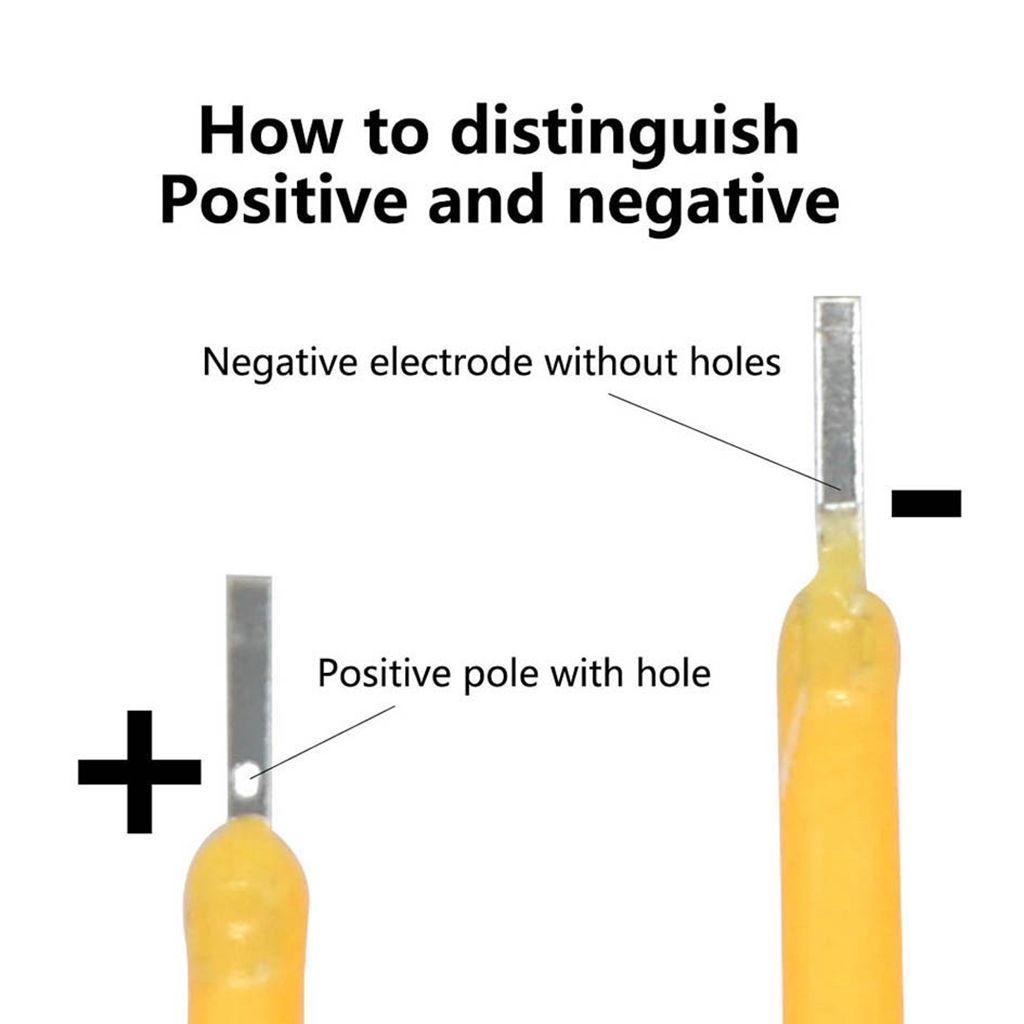 How to distinguish
Positive and negative

Negative electrode without holes

-

Positive pole with hole

+