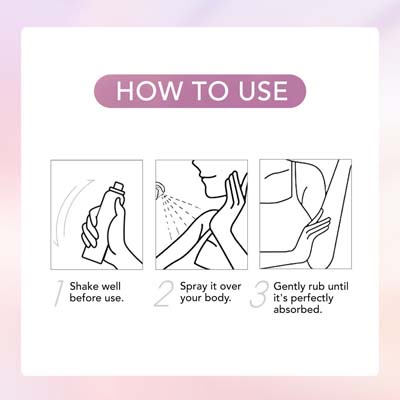 HOW TO USE

1 Shake well before use.

2 Spray it over your body.

3 Gently rub until it's perfectly absorbed.