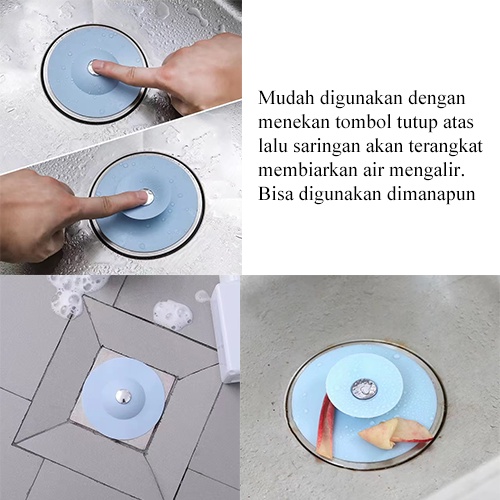 Mudah digunakan dengan menekan tombol tutup atas lalu saringan akan terangkat membiarkan air mengalir. Bisa digunakan dimanapun