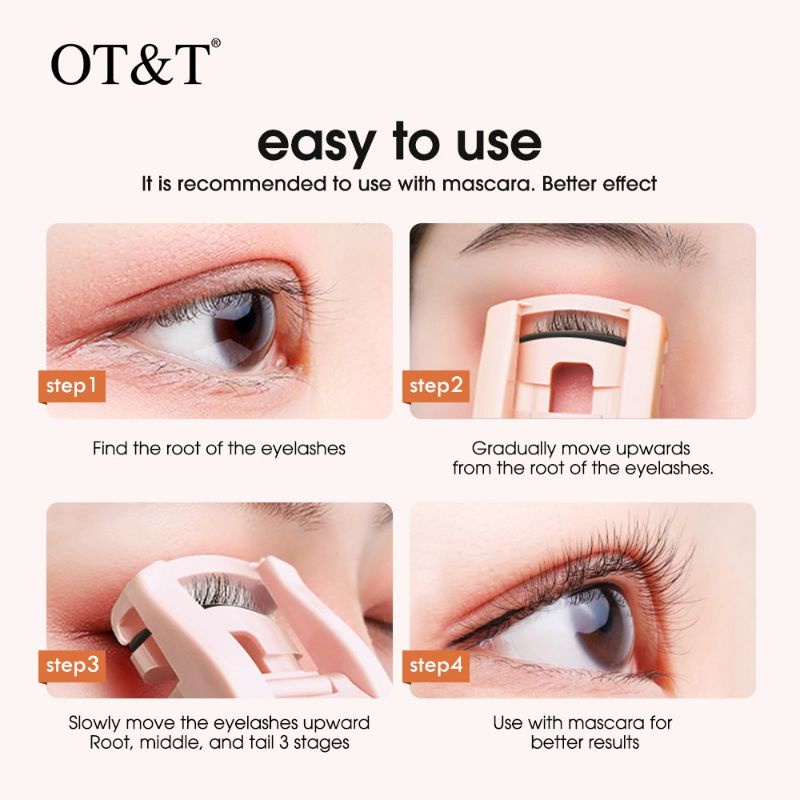 OT&T®

easy to use

It is recommended to use with mascara. Better effect

step1

Find the root of the eyelashes

step2

Gradually move upwards from the root of the eyelashes.

step3

Slowly move the eyelashes upward Root, middle, and tail 3 stages

step4

Use with mascara for better results