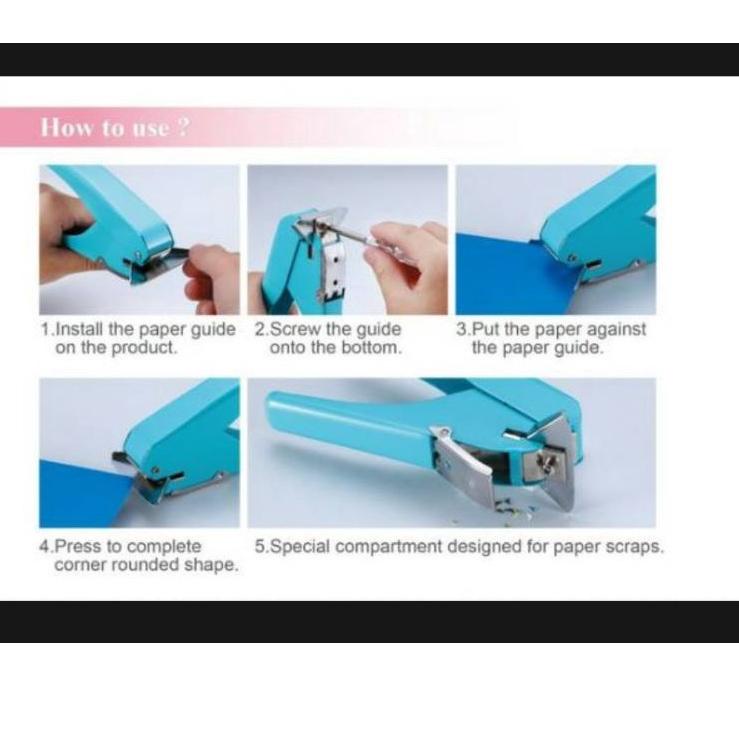 How to use ?

1.Install the paper guide on the product.

2.Screw the guide onto the bottom.

3.Put the paper against the paper guide.

4.Press to complete corner rounded shape.

5.Special compartment designed for paper scraps.