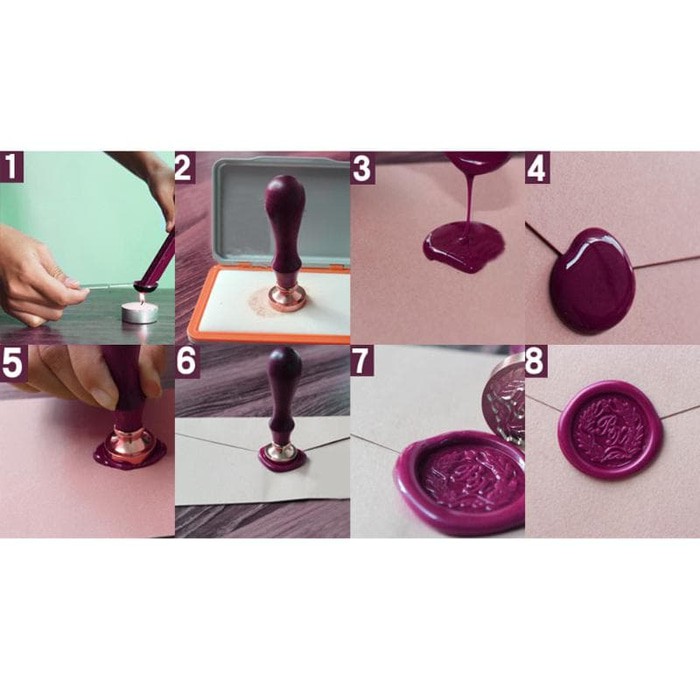 1
2
3
4
5
6
7
8