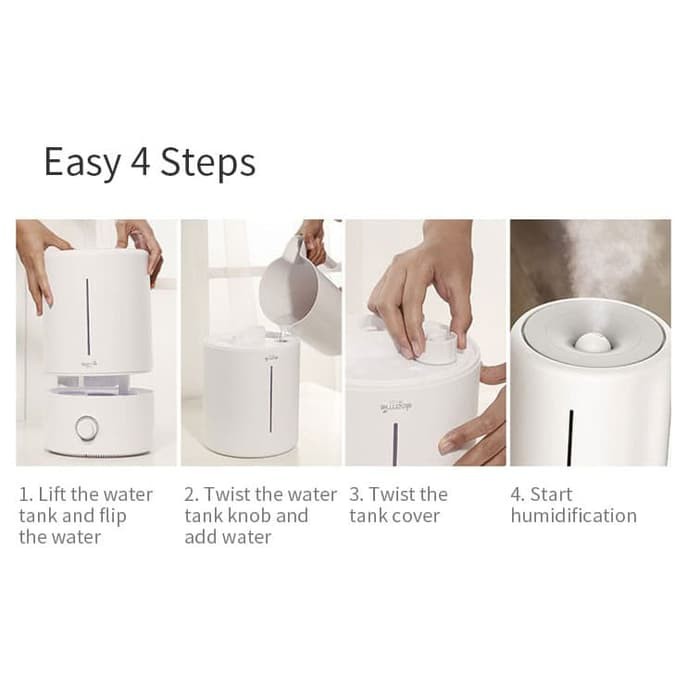 Easy 4 Steps

1. Lift the water tank and flip the water

2. Twist the water tank knob and add water

3. Twist the tank cover

4. Start humidification