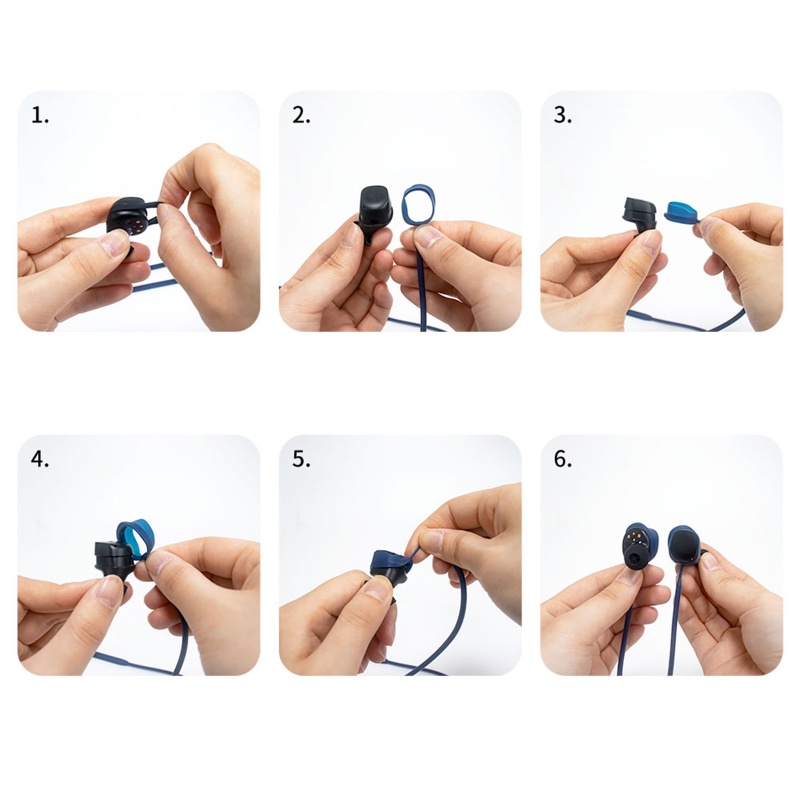 1.

2.

3.

4.

5.

6.