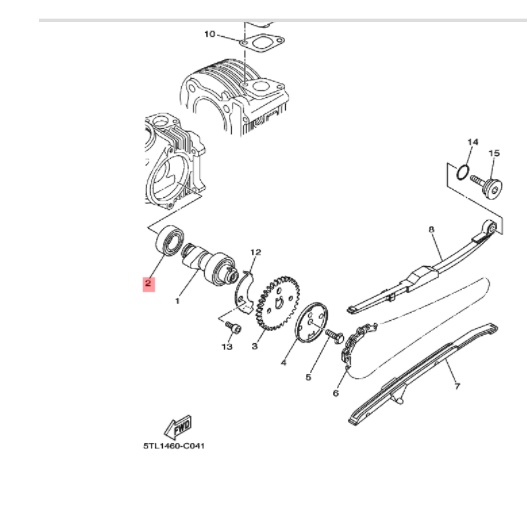 10
14
15
8
12
2
1
13
3
4
5
6
7
FWD
5TL1460-C041