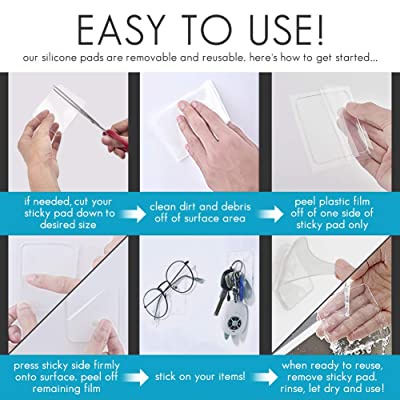 EASY TO USE!

our silicone pads are removable and reusable. here's how to get started...

if needed, cut your sticky pad down to desired size

clean dirt and debris off of surface area

peel plastic film off of one side of sticky pad only

press sticky side firmly onto surface. peel off remaining film

stick on your items!

when ready to reuse, remove sticky pad. rinse, let dry and use!