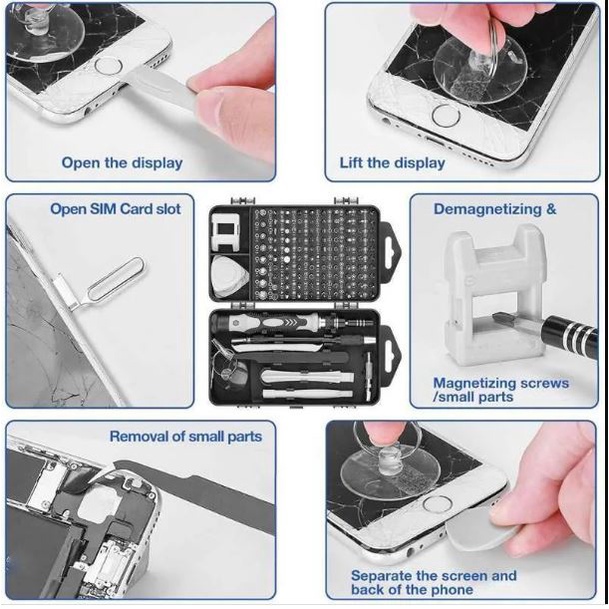 Open the display

Lift the display

Open SIM Card slot

Demagnetizing &

Magnetizing screws /small parts

Removal of small parts

Separate the screen and back of the phone