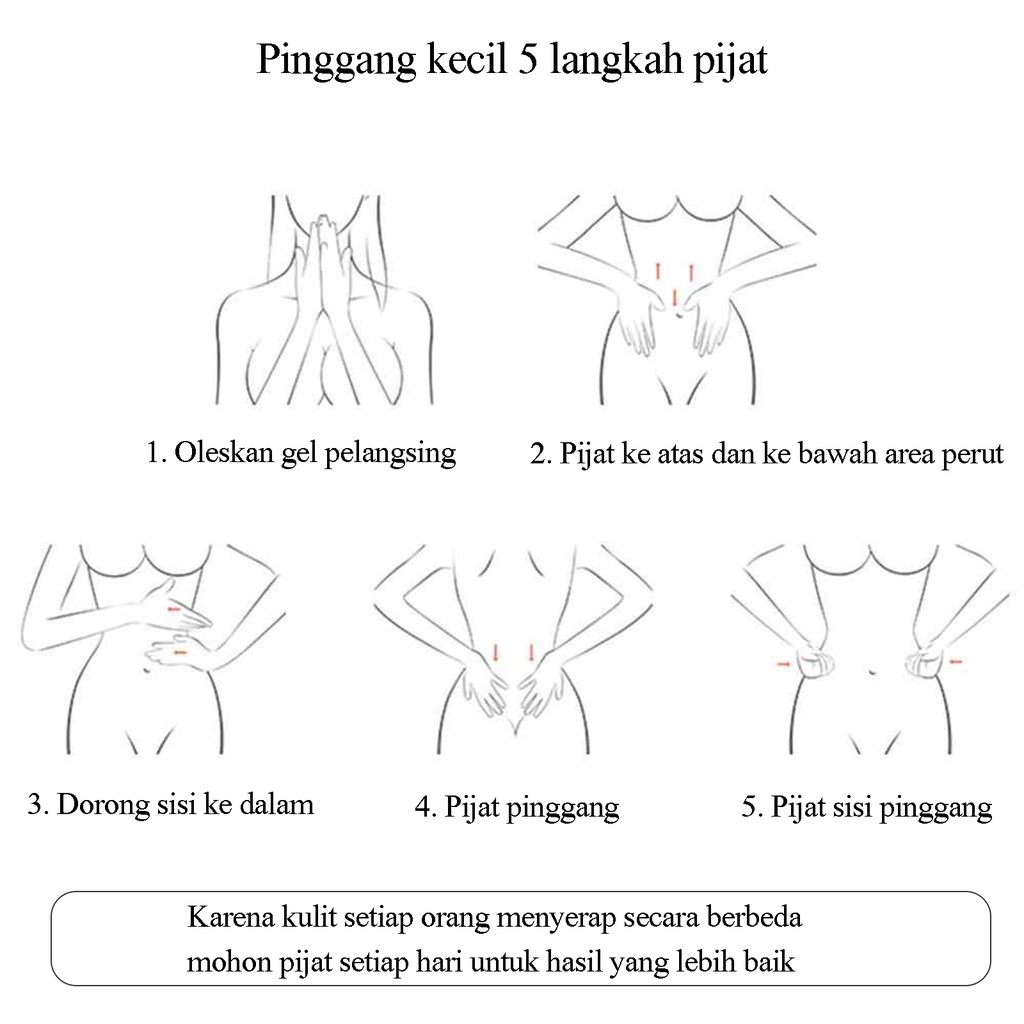 Pinggang kecil 5 langkah pijat

1. Oleskan gel pelangsing

2. Pijat ke atas dan ke bawah area perut

3. Dorong sisi ke dalam

4. Pijat pinggang

5. Pijat sisi pinggang

Karena kulit setiap orang menyerap secara berbeda
mohon pijat setiap hari untuk hasil yang lebih baik