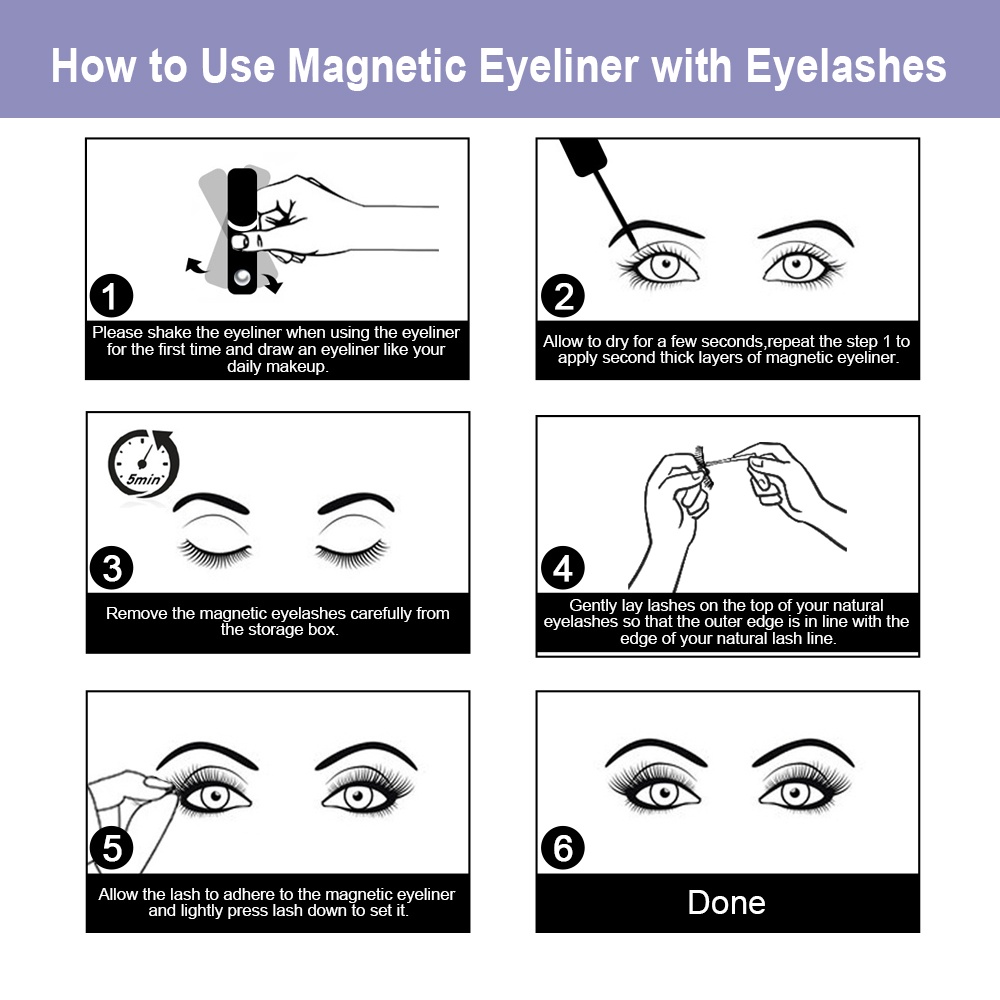 How to Use Magnetic Eyeliner with Eyelashes

1
Please shake the eyeliner when using the eyeliner for the first time and draw an eyeliner like your daily makeup.

2
Allow to dry for a few seconds,repeat the step 1 to apply second thick layers of magnetic eyeliner.

5min

3
Remove the magnetic eyelashes carefully from the storage box.

4
Gently lay lashes on the top of your natural eyelashes so that the outer edge is in line with the edge of your natural lash line.

5
Allow the lash to adhere to the magnetic eyeliner and lightly press lash down to set it.

6
Done