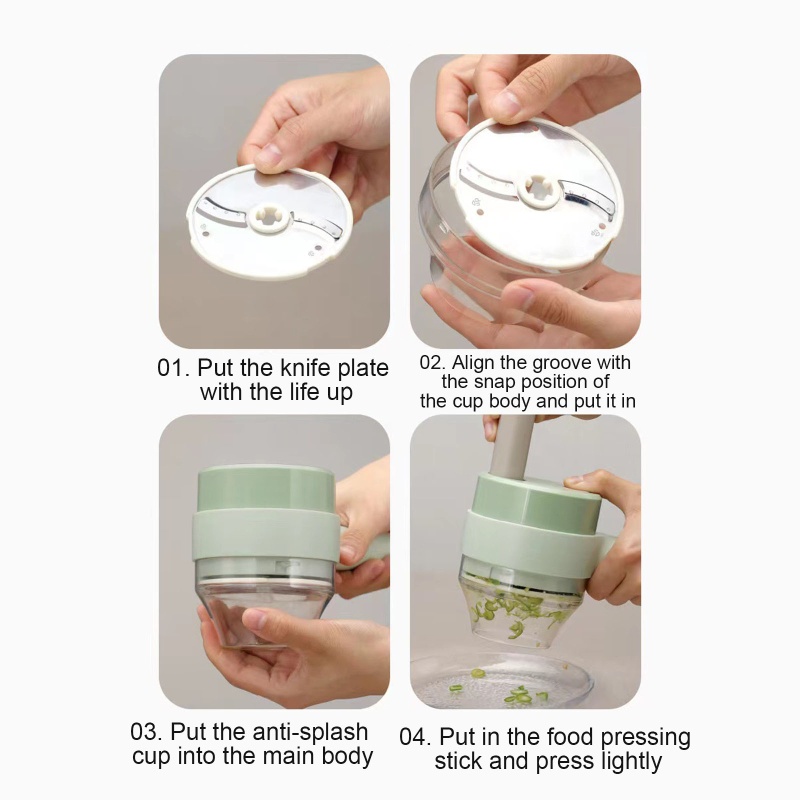 01. Put the knife plate with the life up

02. Align the groove with the snap position of the cup body and put it in

03. Put the anti-splash cup into the main body

04. Put in the food pressing stick and press lightly