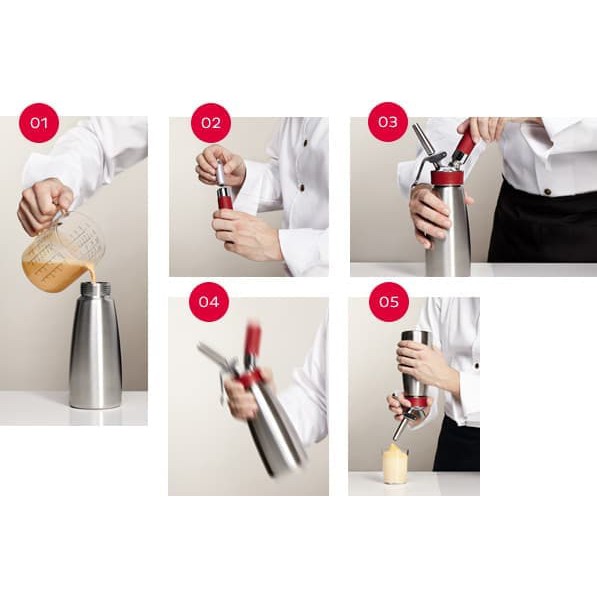 01

02

03

04

05