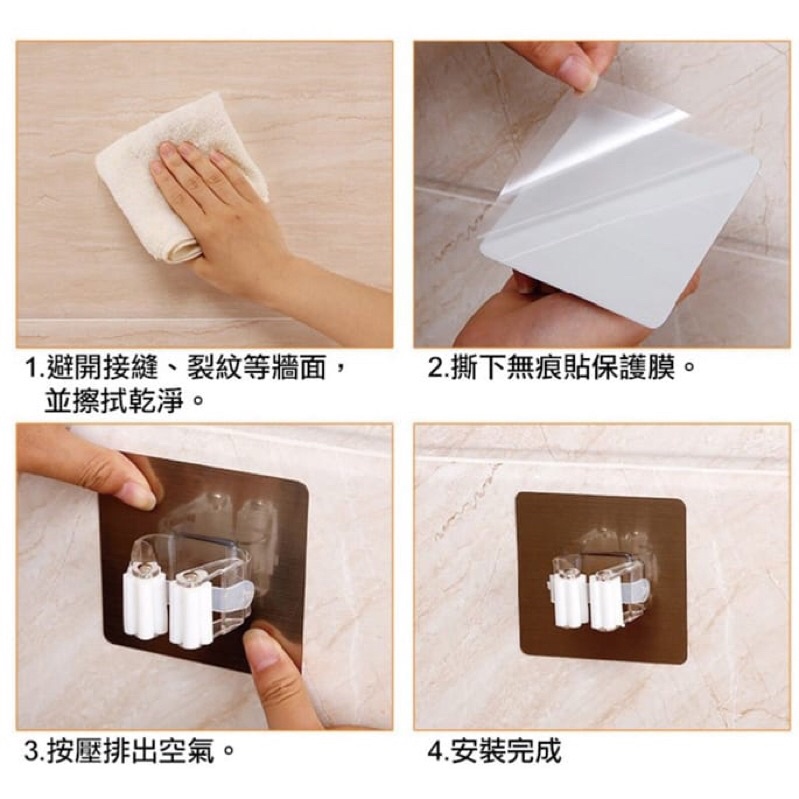 1.避開接縫、裂紋等牆面，並擦拭乾淨。

2.撕下無痕貼保護膜。

3.按壓排出空氣。

4.安裝完成