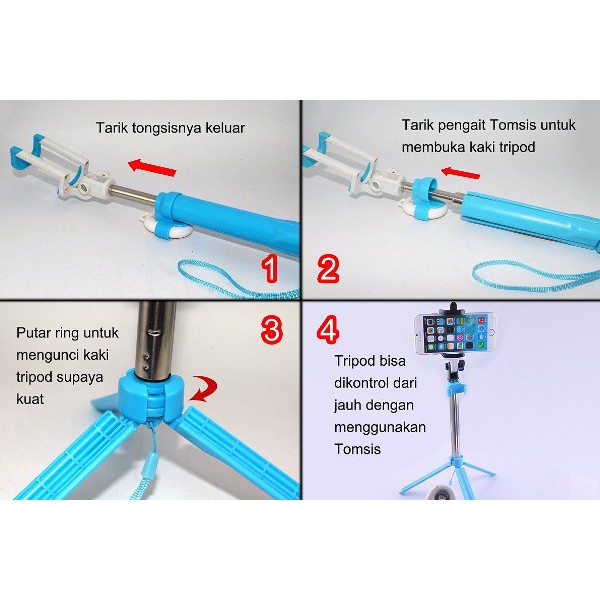 Tarik tongsisnya keluar

1

Tarik pengait Tomsis untuk membuka kaki tripod

2

Putar ring untuk mengunci kaki tripod supaya kuat

3

4

Tripod bisa dikontrol dari jauh dengan menggunakan Tomsis