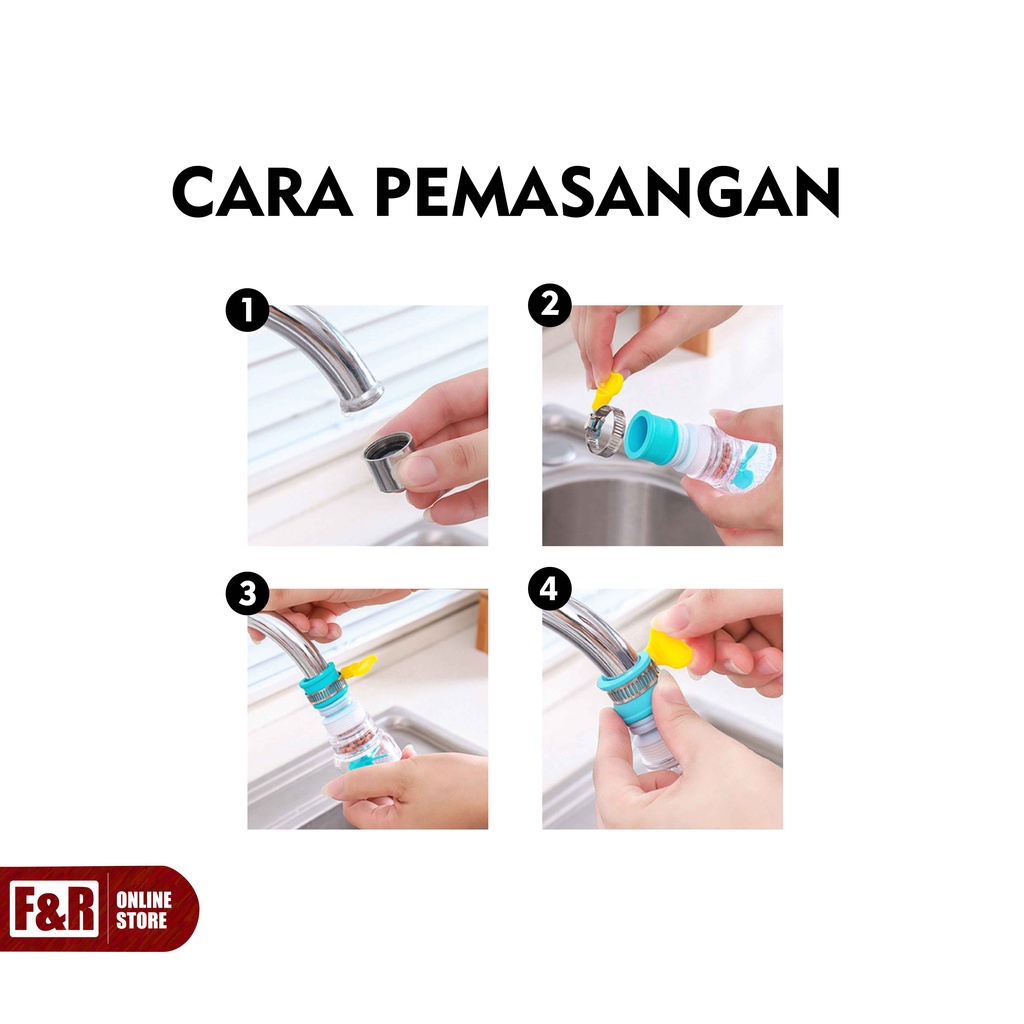 CARA PEMASANGAN

1

2

3

4

F&R ONLINE STORE