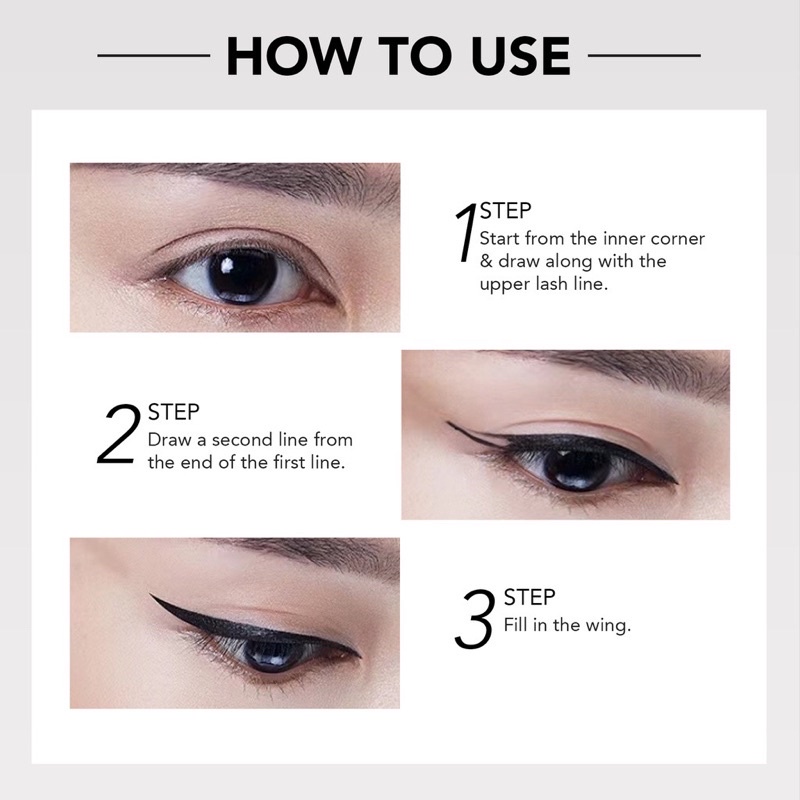 HOW TO USE

1 STEP
Start from the inner corner & draw along with the upper lash line.

2 STEP
Draw a second line from the end of the first line.

3 STEP
Fill in the wing.