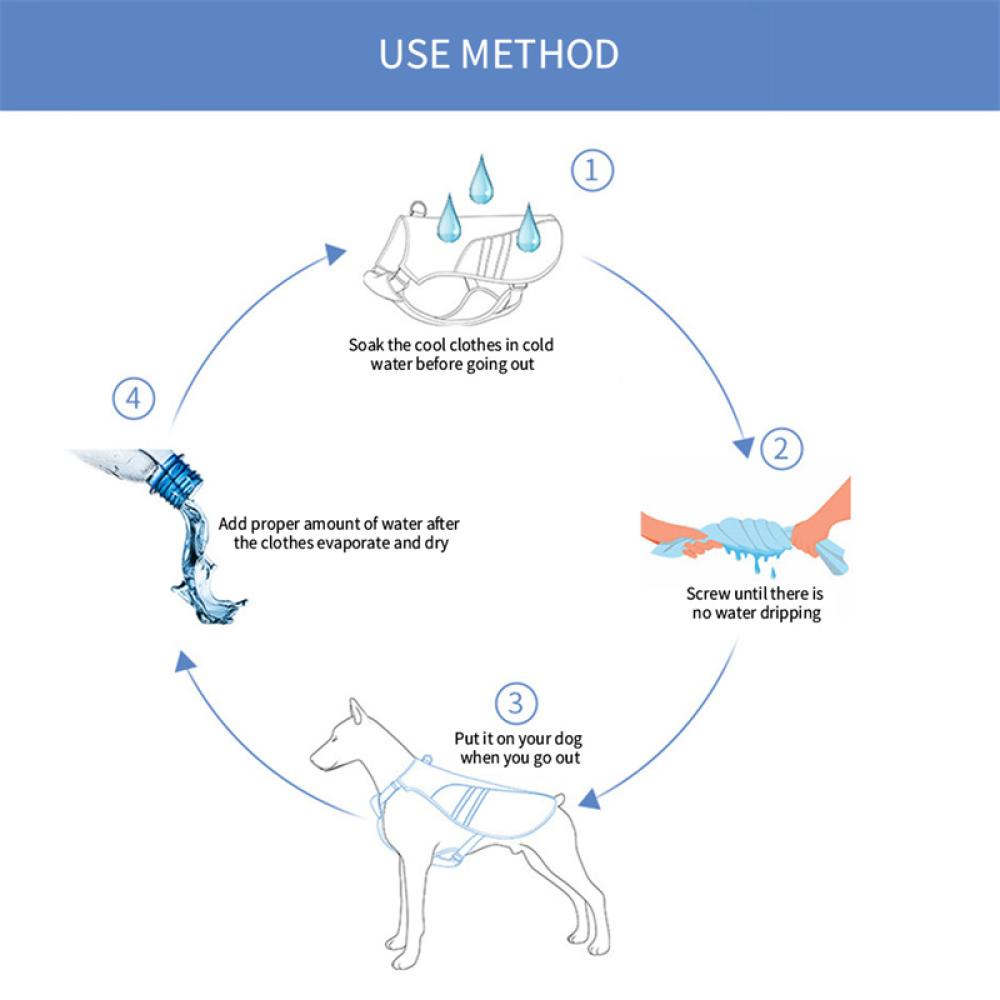 USE METHOD

1

Soak the cool clothes in cold water before going out

2

Screw until there is no water dripping

3

Put it on your dog when you go out

4

Add proper amount of water after the clothes evaporate and dry