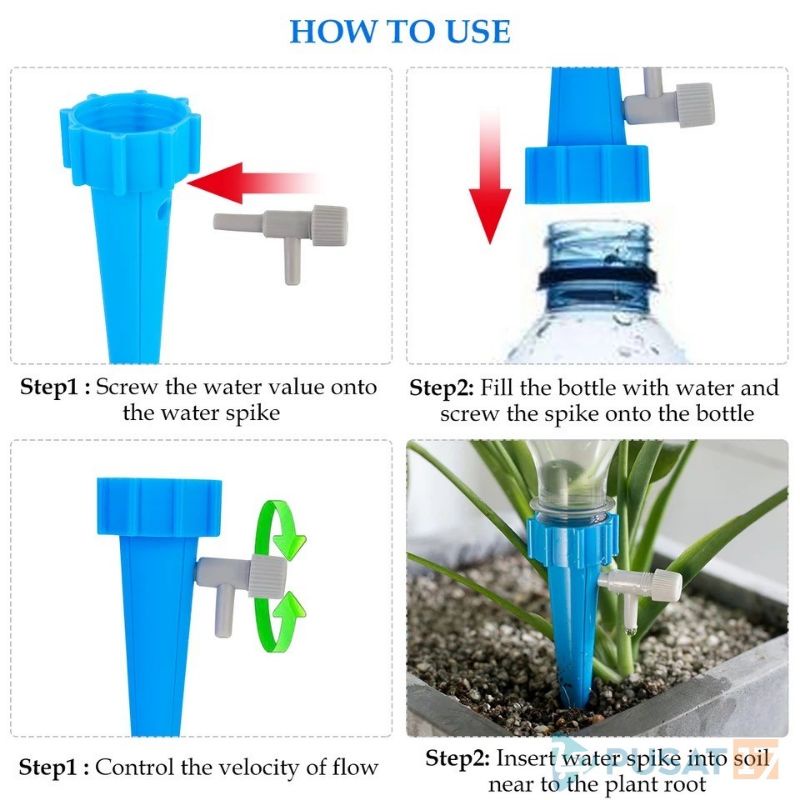 HOW TO USE

Step1 : Screw the water value onto the water spike

Step2: Fill the bottle with water and screw the spike onto the bottle

Step1 : Control the velocity of flow

Step2: Insert water spike into soil near to the plant root

PUSAT