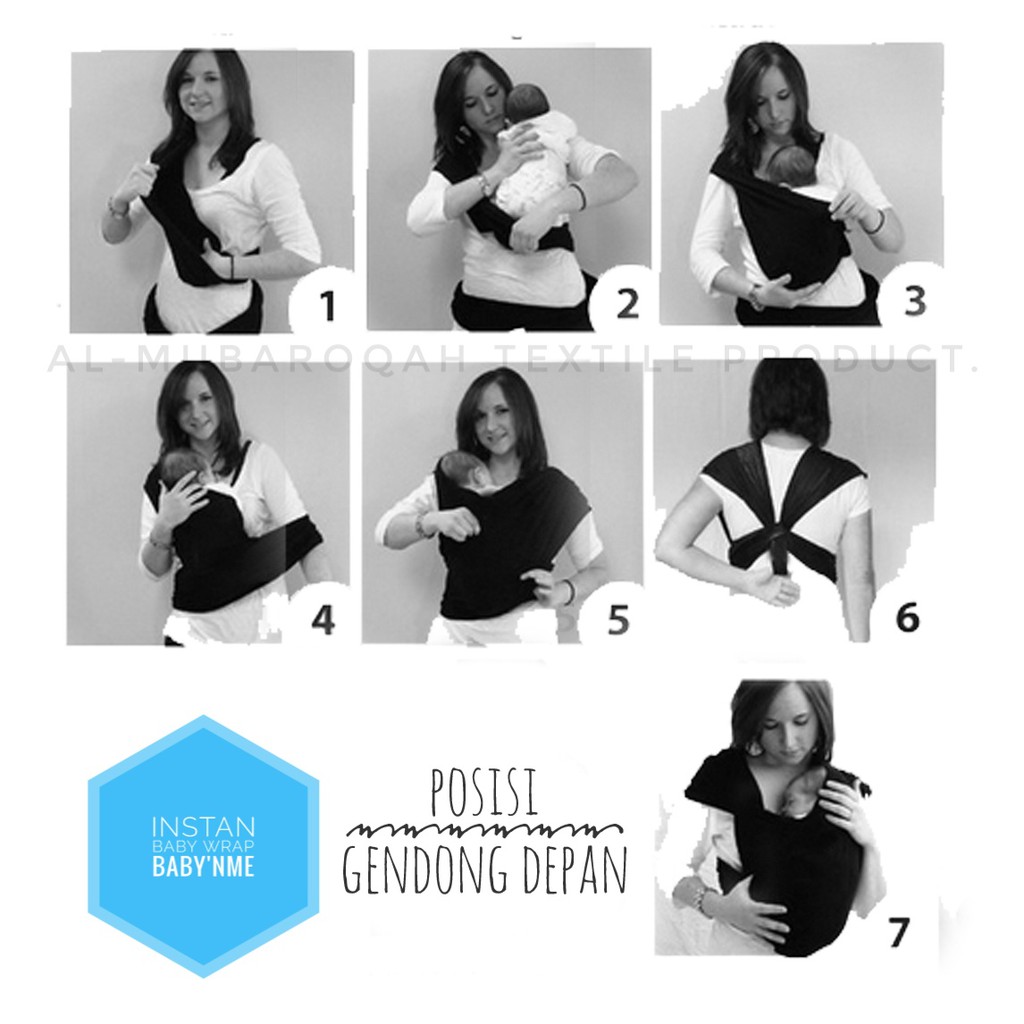 1
2
3
AL-MUBAROQAH TEXTILE PRODUCT.
4
5
6
INSTAN
BABY WRAP
BABY'NME
POSISI
GENDONG DEPAN
7