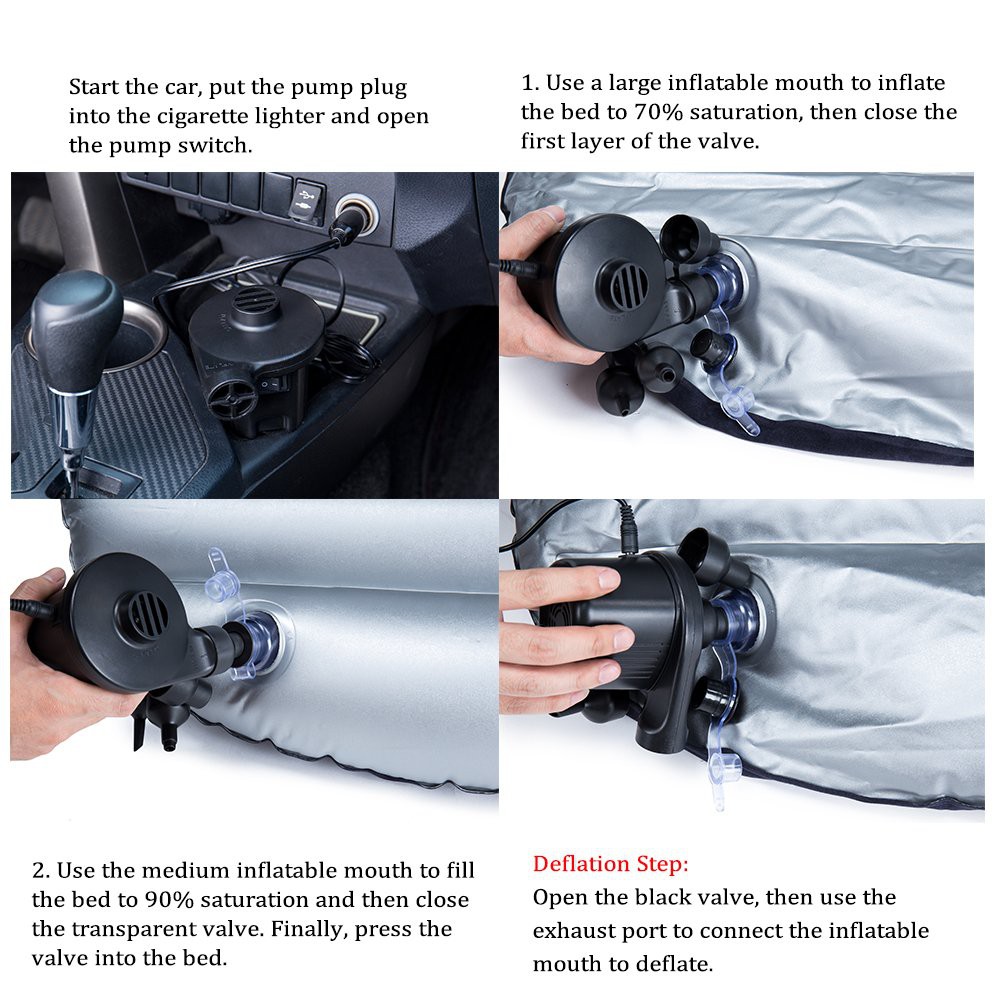 Start the car, put the pump plug into the cigarette lighter and open the pump switch.

1. Use a large inflatable mouth to inflate the bed to 70% saturation, then close the first layer of the valve.

2. Use the medium inflatable mouth to fill the bed to 90% saturation and then close the transparent valve. Finally, press the valve into the bed.

Deflation Step:
Open the black valve, then use the exhaust port to connect the inflatable mouth to deflate.