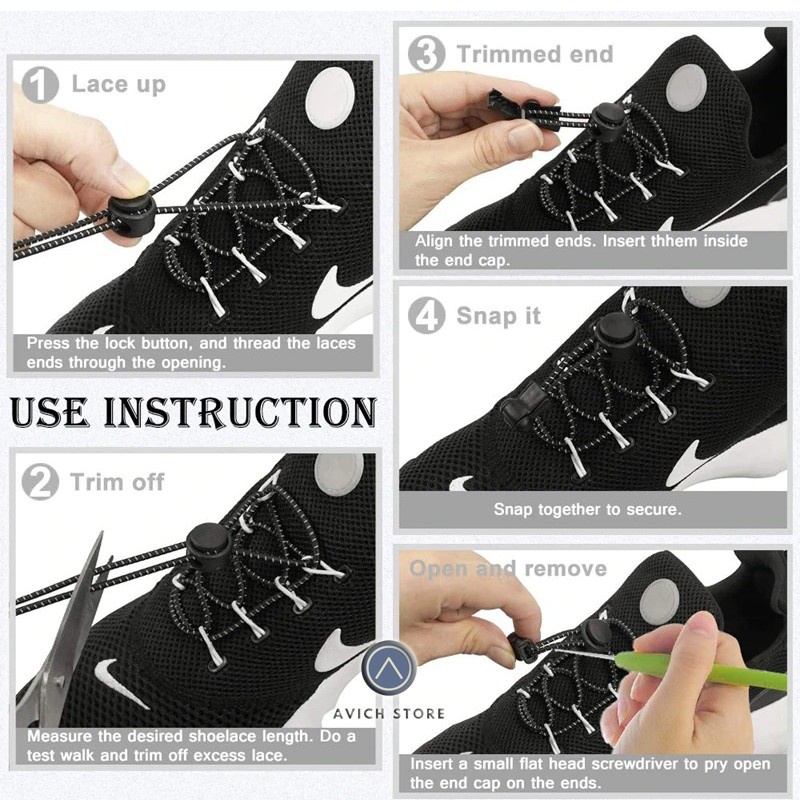 1 Lace up

Press the lock button, and thread the laces ends through the opening.

USE INSTRUCTION

2 Trim off

Measure the desired shoelace length. Do a test walk and trim off excess lace.

3 Trimmed end

Align the trimmed ends. Insert thhem inside the end cap.

4 Snap it

Snap together to secure.

Open and remove

AVICH STORE

Insert a small flat head screwdriver to pry open the end cap on the ends.