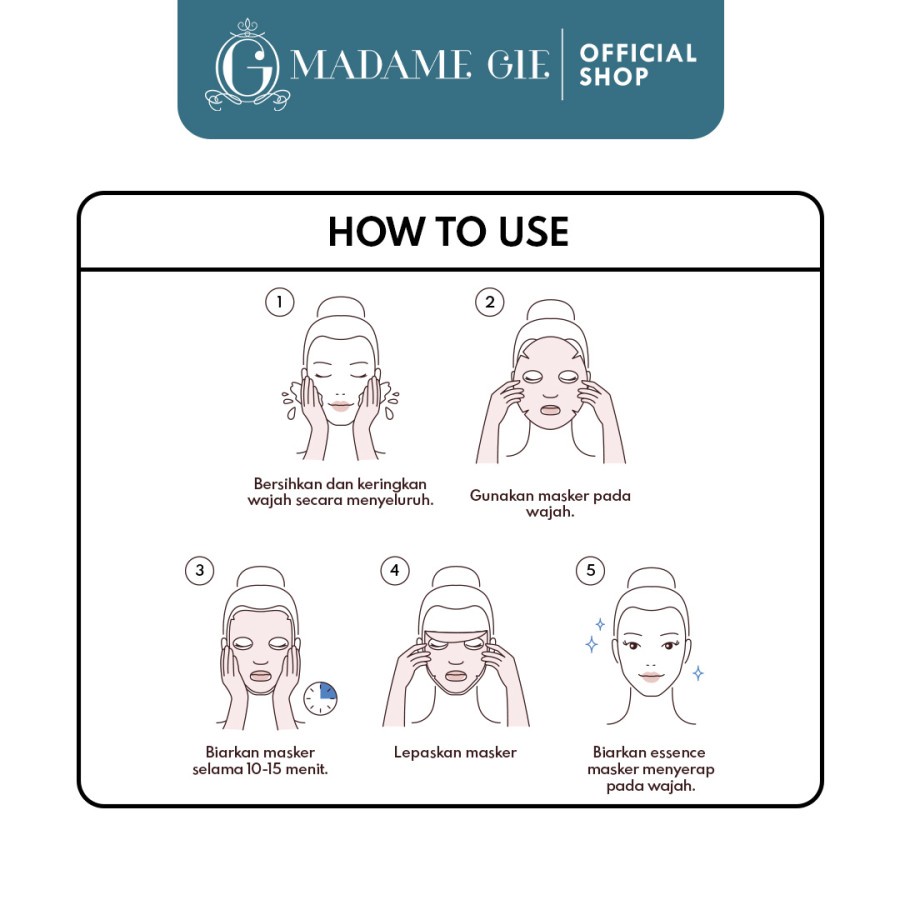 G MADAME GIE | OFFICIAL SHOP

HOW TO USE

1
Bersihkan dan keringkan wajah secara menyeluruh.

2
Gunakan masker pada wajah.

3
Biarkan masker selama 10-15 menit.

4
Lepaskan masker

5
Biarkan essence masker menyerap pada wajah.