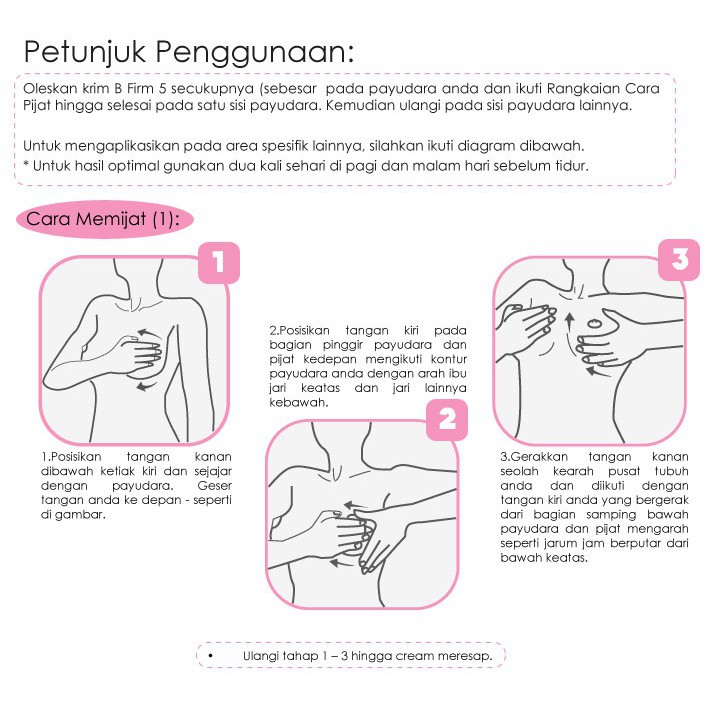 Petunjuk Penggunaan:

Oleskan krim B Firm 5 secukupnya (sebesar pada payudara anda dan ikuti Rangkaian Cara Pijat hingga selesai pada satu sisi payudara. Kemudian ulangi pada sisi payudara lainnya.

Untuk mengaplikasikan pada area spesifik lainnya, silahkan ikuti diagram dibawah.
* Untuk hasil optimal gunakan dua kali sehari di pagi dan malam hari sebelum tidur.

Cara Memijat (1):

1

1.Posisikan tangan kanan dibawah ketiak kiri dan sejajar dengan payudara. Geser tangan anda ke depan - seperti di gambar.

2.Posisikan tangan kiri pada bagian pinggir payudara dan pijat kedepan mengikuti kontur payudara anda dengan arah ibu jari keatas dan jari lainnya kebawah.

2

3

3.Gerakkan tangan kanan seolah kearah pusat tubuh anda dan diikuti dengan tangan kiri anda yang bergerak dari bagian samping bawah payudara dan pijat mengarah seperti jarum jam berputar dari bawah keatas.

• Ulangi tahap 1 – 3 hingga cream meresap.