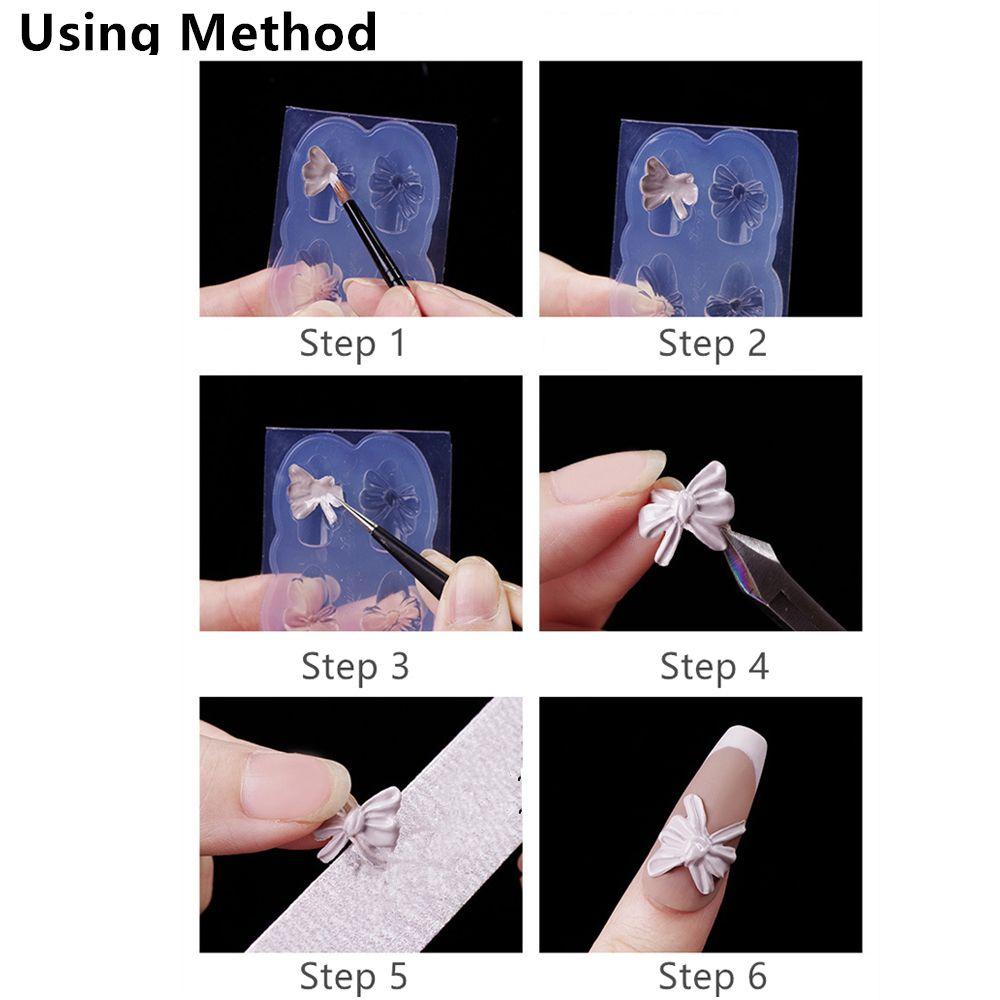 Using Method

Step 1

Step 2

Step 3

Step 4

Step 5

Step 6