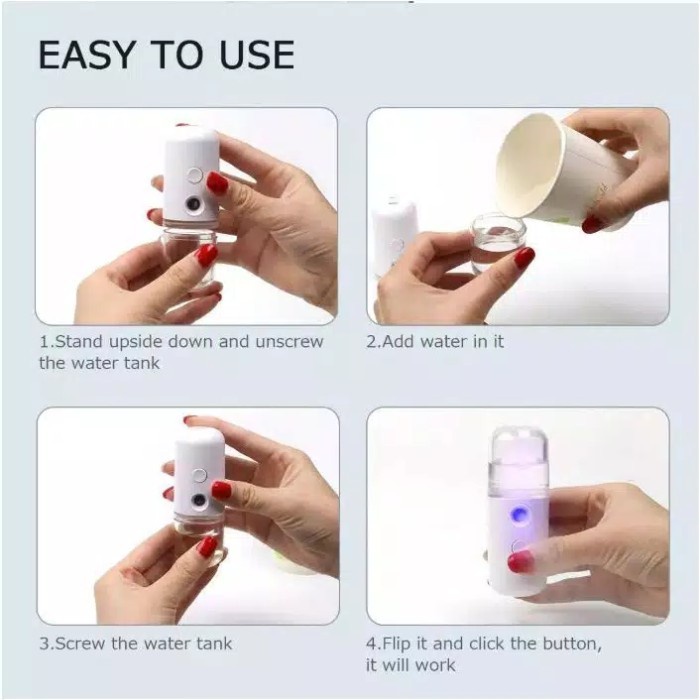 EASY TO USE

1.Stand upside down and unscrew the water tank

2.Add water in it

3.Screw the water tank

4.Flip it and click the button, it will work