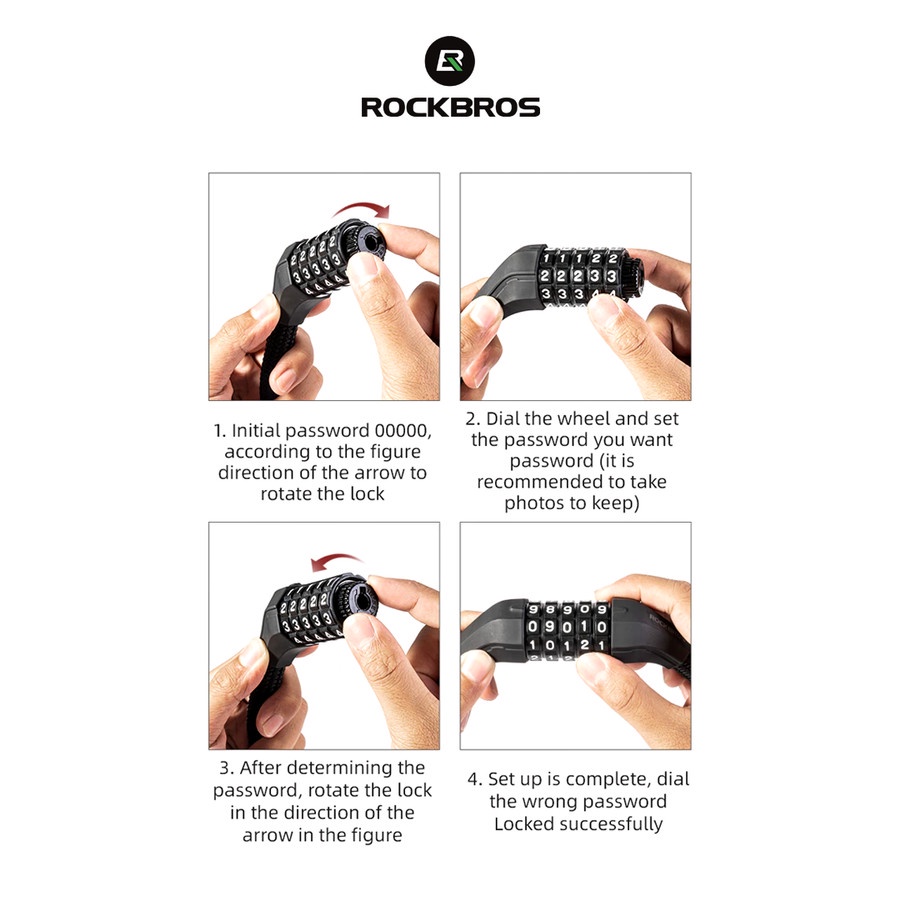 ROCKBROS

1. Initial password 00000, according to the figure direction of the arrow to rotate the lock

2. Dial the wheel and set the password you want password (it is recommended to take photos to keep)

3. After determining the password, rotate the lock in the direction of the arrow in the figure

4. Set up is complete, dial the wrong password Locked successfully