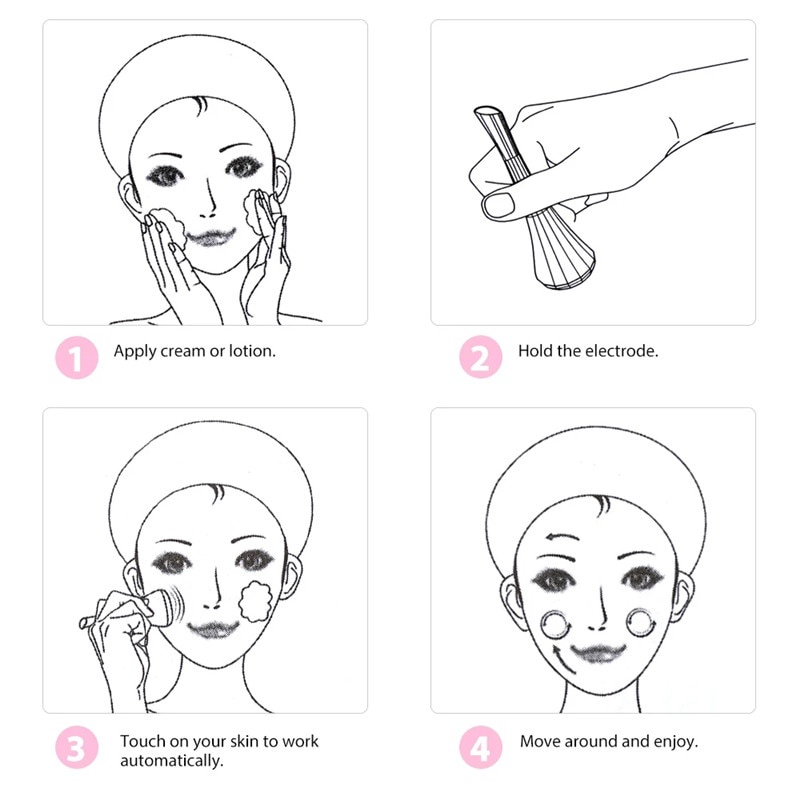 1 Apply cream or lotion.

2 Hold the electrode.

3 Touch on your skin to work automatically.

4 Move around and enjoy.