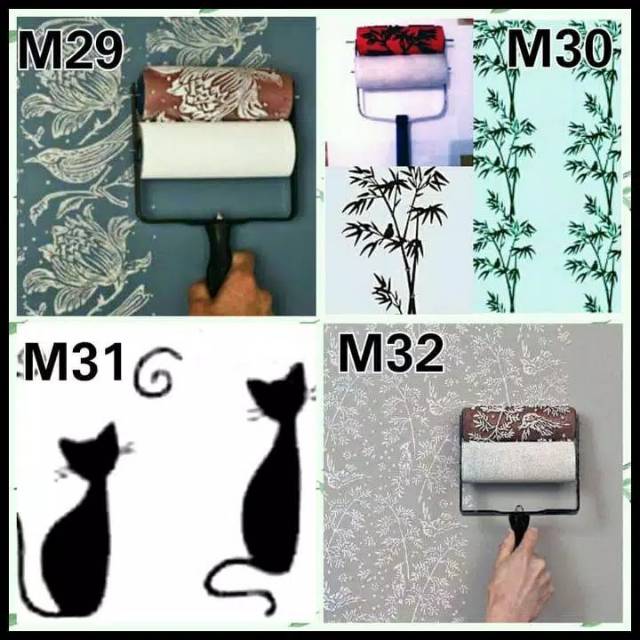 M29

M30

M31

M32