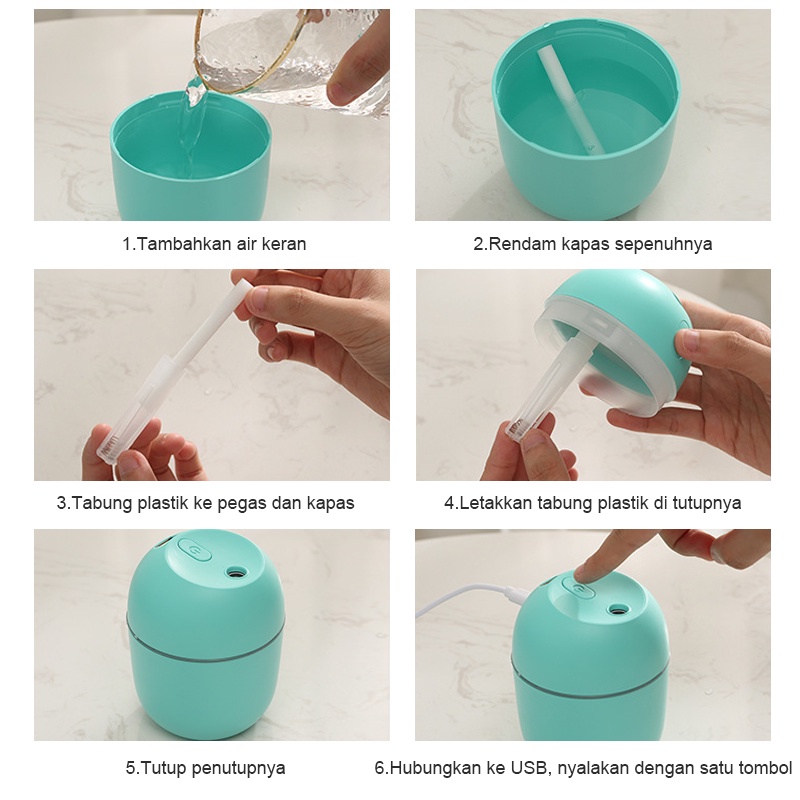 1.Tambahkan air keran

2.Rendam kapas sepenuhnya

3.Tabung plastik ke pegas dan kapas

4.Letakkan tabung plastik di tutupnya

5.Tutup penutupnya

6.Hubungkan ke USB, nyalakan dengan satu tombol