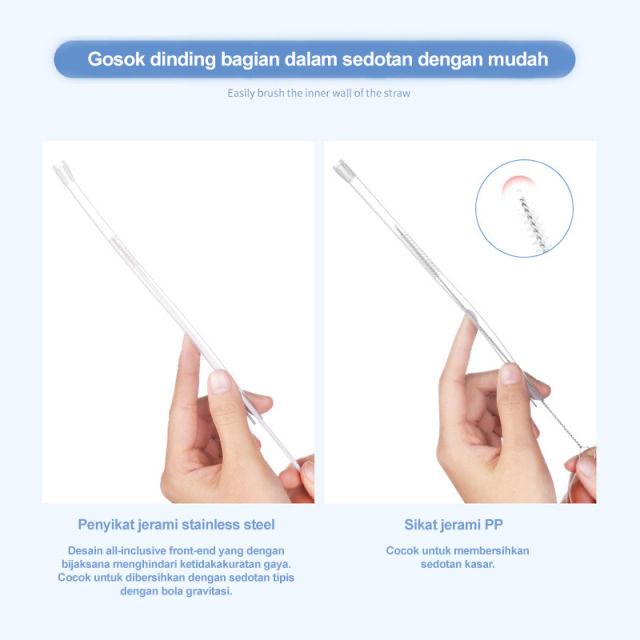 Gosok dinding bagian dalam sedotan dengan mudah

Easily brush the inner wall of the straw

Penyikat jerami stainless steel

Desain all-inclusive front-end yang dengan bijaksana menghindari ketidakakuratan gaya. Cocok untuk dibersihkan dengan sedotan tipis dengan bola gravitasi.

Sikat jerami PP

Cocok untuk membersihkan sedotan kasar.