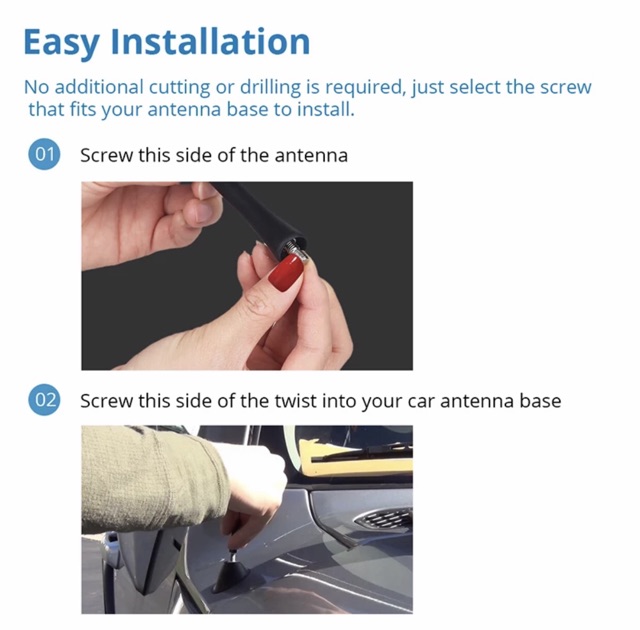 Easy Installation

No additional cutting or drilling is required, just select the screw that fits your antenna base to install.

01 Screw this side of the antenna

02 Screw this side of the twist into your car antenna base