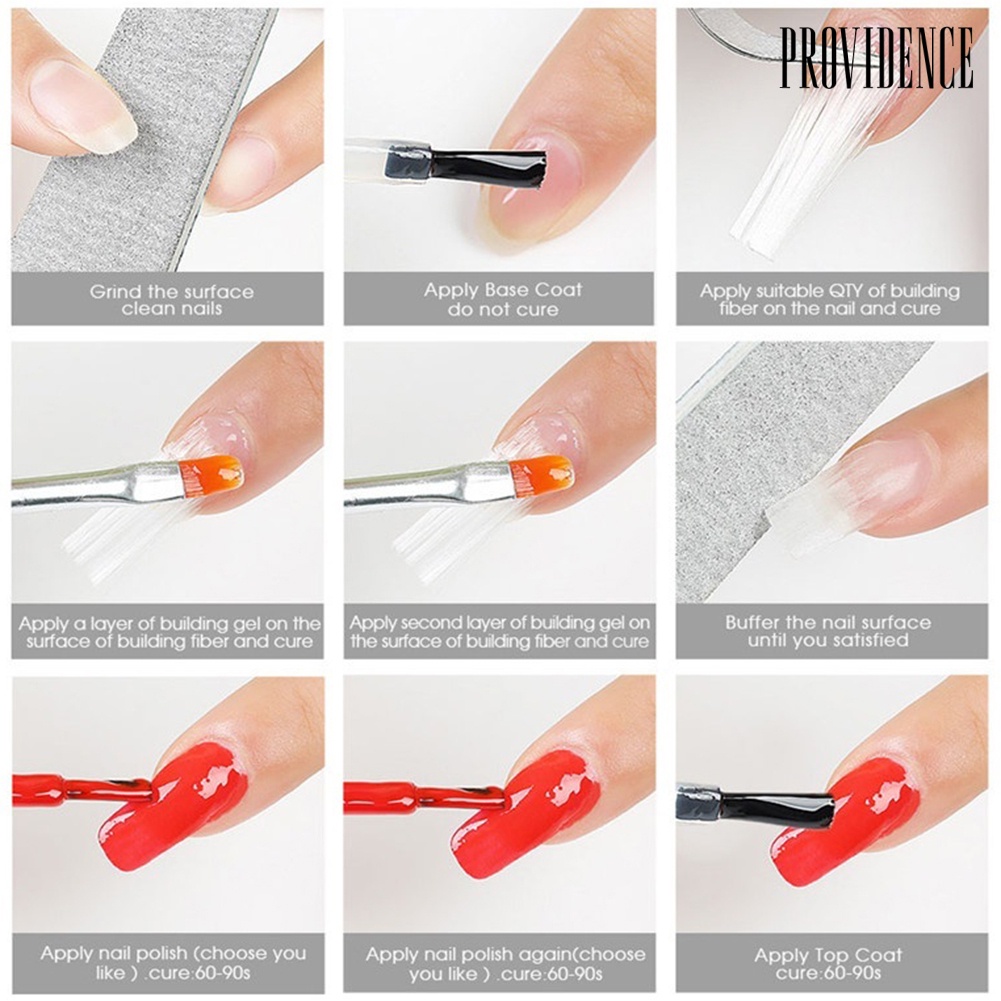 PROVIDENCE

Grind the surface clean nails

Apply Base Coat do not cure

Apply suitable QTY of building fiber on the nail and cure

Apply a layer of building gel on the surface of building fiber and cure

Apply second layer of building gel on the surface of building fiber and cure

Buffer the nail surface until you satisfied

Apply nail polish (choose you like ) .cure:60-90s

Apply nail polish again(choose you like ) .cure:60-90s

Apply Top Coat cure:60-90s