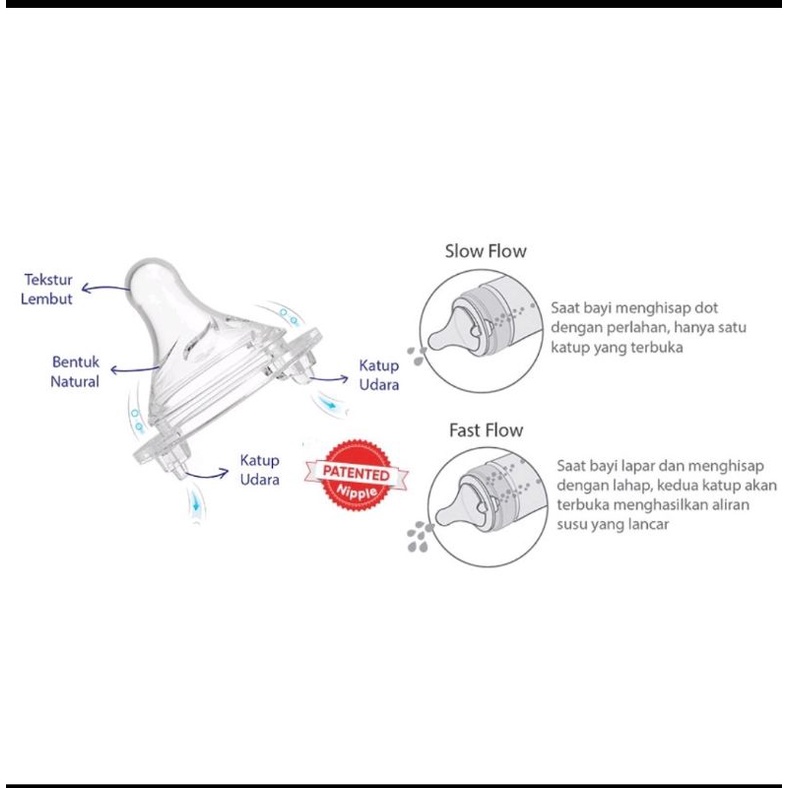 Tekstur Lembut

Bentuk Natural

Katup Udara

Katup Udara

PATENTED Nipple

Slow Flow

Saat bayi menghisap dot dengan perlahan, hanya satu katup yang terbuka

Fast Flow

Saat bayi lapar dan menghisap dengan lahap, kedua katup akan terbuka menghasilkan aliran susu yang lancar